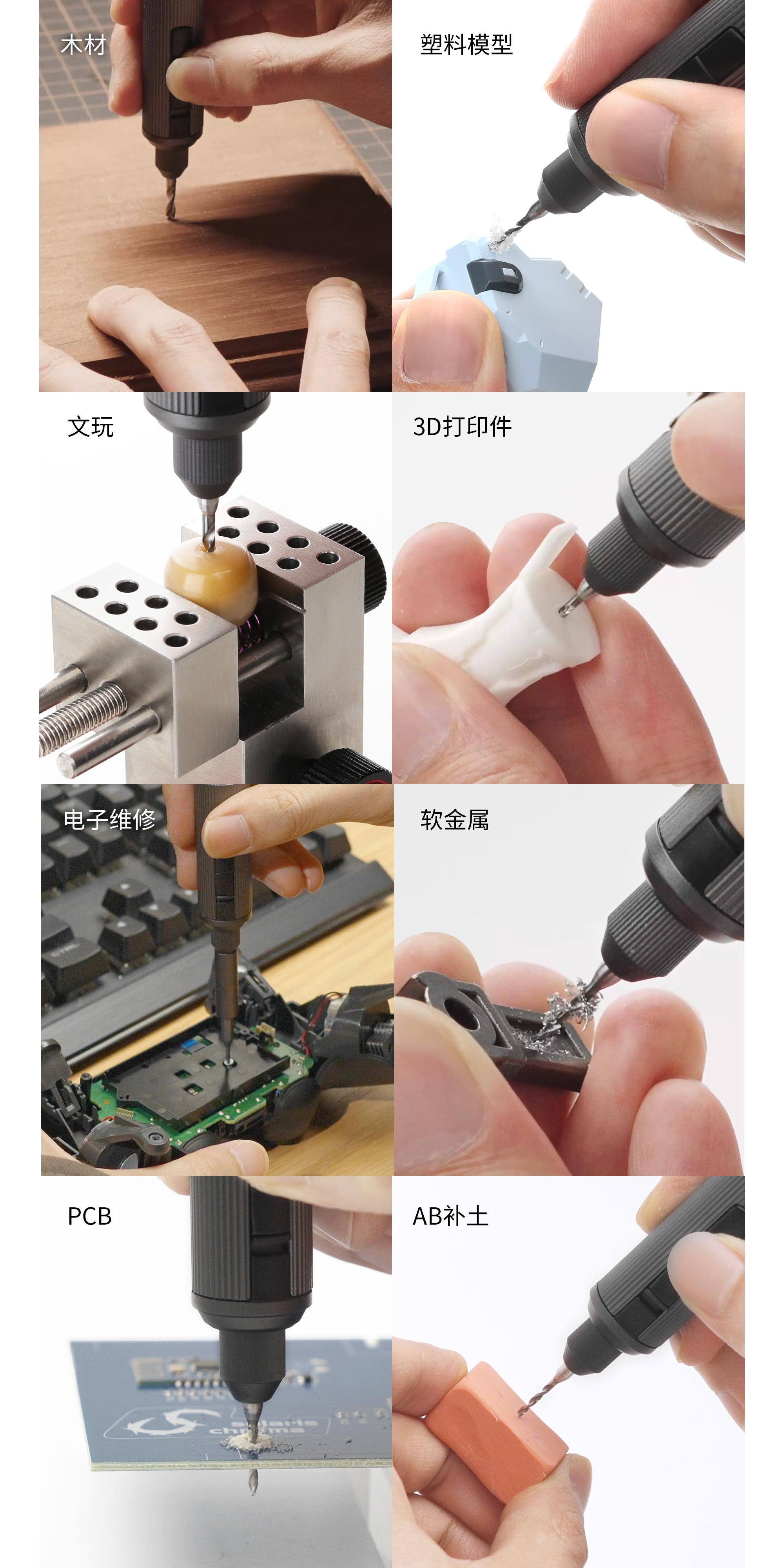 木材

塑料模型

文玩

3D打印件

电子维修

软金属

PCB

AB补土