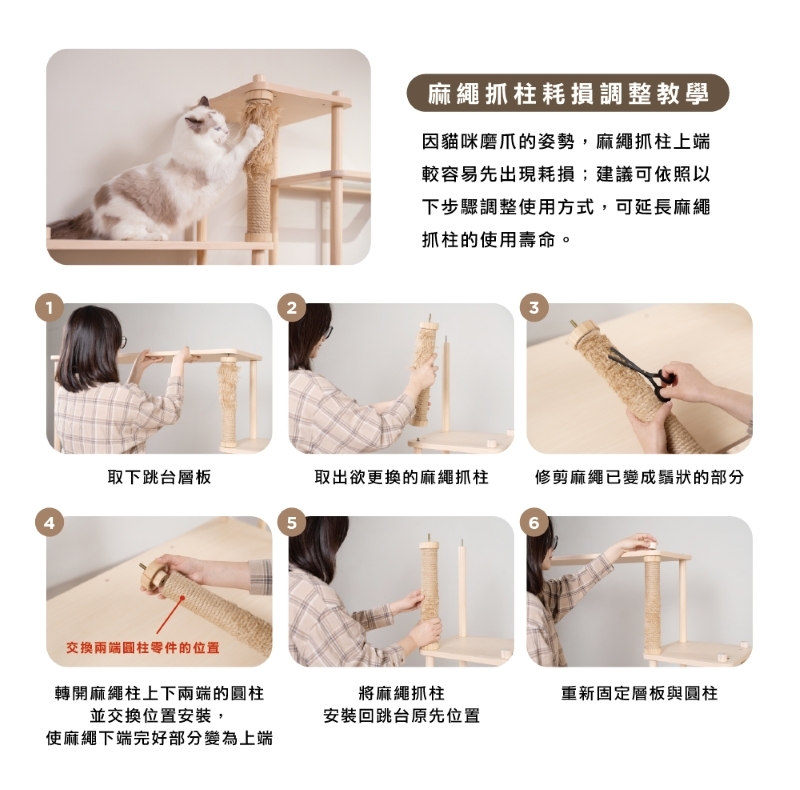 麻繩抓柱耗損調整教學

因貓咪磨爪的姿勢，麻繩抓柱上端較容易先出現耗損；建議可依照以下步驟調整使用方式，可延長麻繩抓柱的使用壽命。

1

取下跳台層板

2

取出欲更換的麻繩抓柱

3

修剪麻繩已變成鬚狀的部分

4

交換兩端圓柱零件的位置

轉開麻繩柱上下兩端的圓柱並交換位置安裝，使麻繩下端完好部分變為上端

5

將麻繩抓柱安裝回跳台原先位置

6

重新固定層板與圓柱