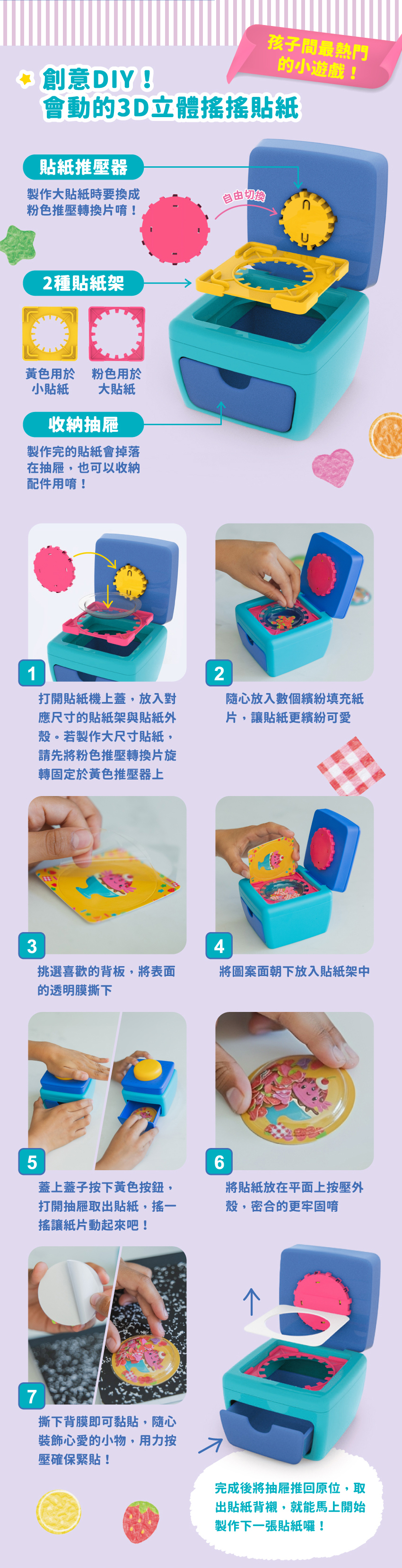 孩子間最熱門的小遊戲！

創意DIY！
會動的3D立體搖搖貼紙

貼紙推壓器
製作大貼紙時要換成粉色推壓轉換片唷！

自由切換

2種貼紙架

黃色用於小貼紙

粉色用於大貼紙

收納抽屜
製作完的貼紙會掉落在抽屜，也可以收納配件用唷！

1
打開貼紙機上蓋，放入對應尺寸的貼紙架與貼紙外殼。若製作大尺寸貼紙，請先將粉色推壓轉換片旋轉固定於黃色推壓器上

2
隨心放入數個繽紛填充紙片，讓貼紙更繽紛可愛

3
挑選喜歡的背板，將表面的透明膜撕下

4
將圖案面朝下放入貼紙架中

5
蓋上蓋子按下黃色按鈕，打開抽屜取出貼紙，搖一搖讓紙片動起來吧！

6
將貼紙放在平面上按壓外殼，密合的更牢固唷

7
撕下背膜即可黏貼，隨心裝飾心愛的小物，用力按壓確保緊貼！

完成後將抽屜推回原位，取出貼紙背襯，就能馬上開始製作下一張貼紙囉！