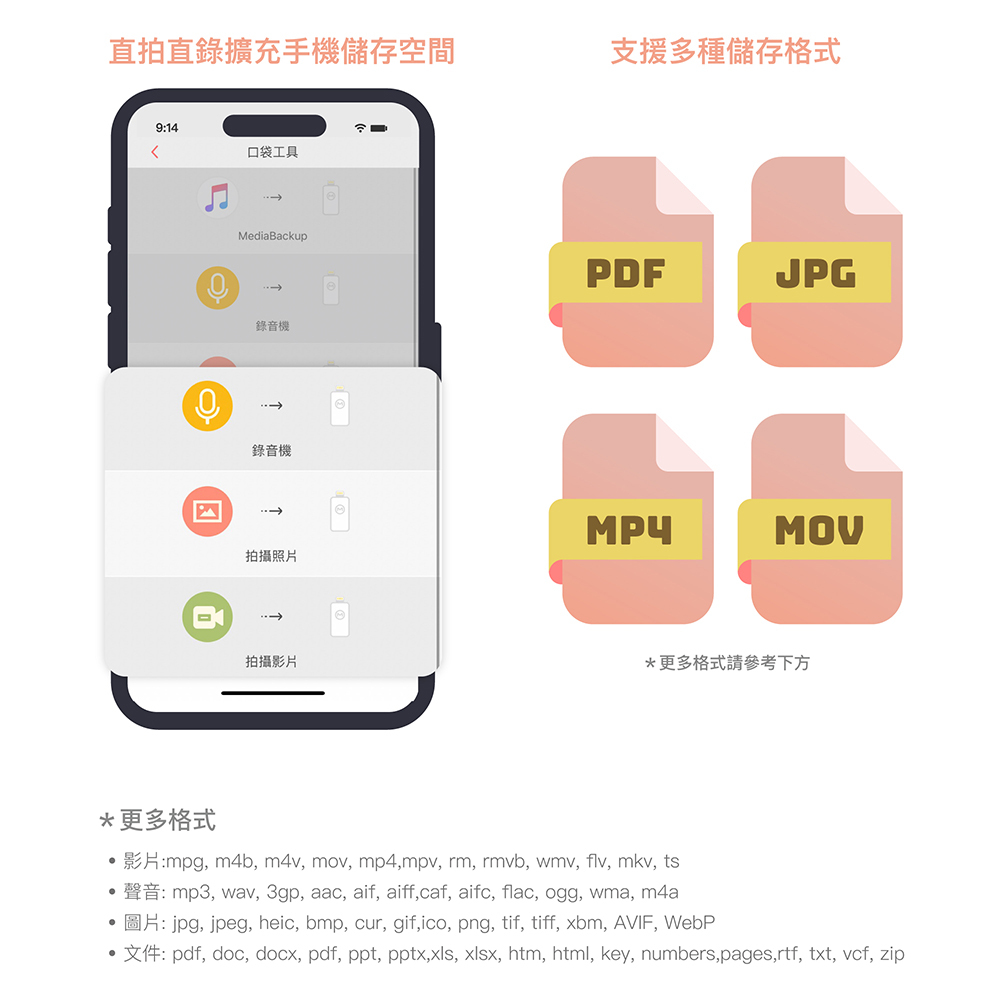 直拍直錄擴充手機儲存空間

9:14

口袋工具

MediaBackup

錄音機

錄音機

拍攝照片

拍攝影片

支援多種儲存格式

PDF

JPG

MP4

MOV

*更多格式請參考下方

*更多格式

• 影片:mpg, m4b, m4v, mov, mp4,mpv, rm, rmvb, wmv, flv, mkv, ts
• 聲音: mp3, wav, 3gp, aac, aif, aiff,caf, aifc, flac, ogg, wma, m4a
• 圖片: jpg, jpeg, heic, bmp, cur, gif,ico, png, tif, tiff, xbm, AVIF, WebP
• 文件: pdf, doc, docx, pdf, ppt, pptx,xls, xlsx, htm, html, key, numbers,pages,rtf, txt, vcf, zip