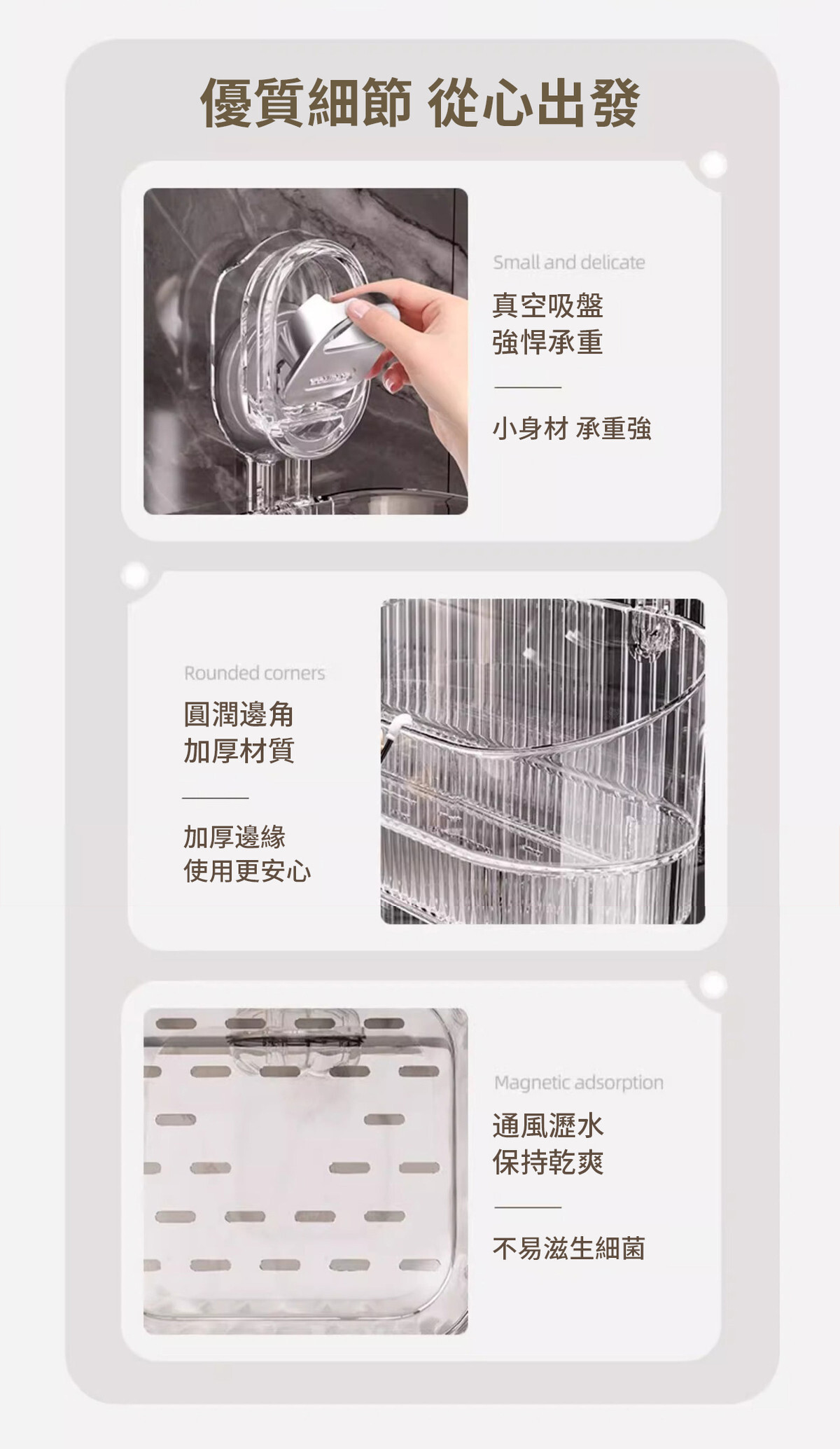 優質細節 從心出發

Small and delicate

真空吸盤
強悍承重

小身材 承重強

Rounded corners

圓潤邊角
加厚材質

加厚邊緣
使用更安心

Magnetic adsorption

通風瀝水
保持乾爽

不易滋生細菌