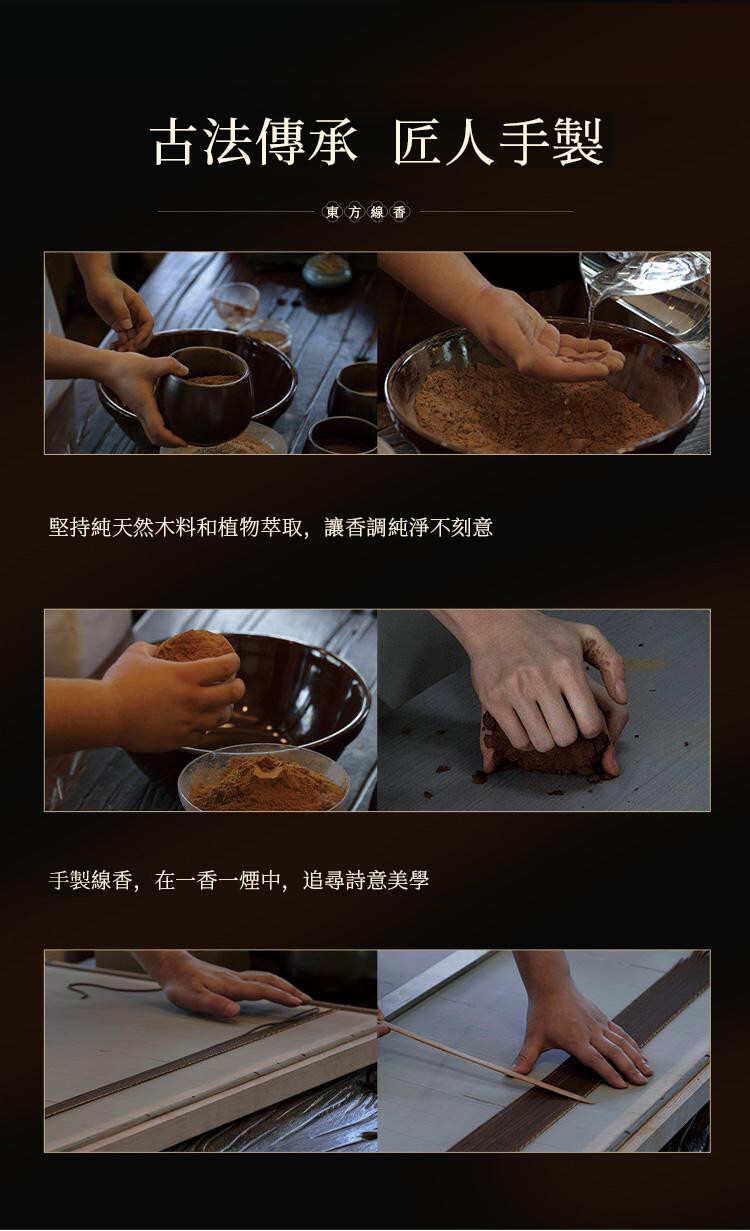 古法傳承 匠人手製

東方線香

堅持純天然木料和植物萃取，讓香調純淨不刻意

手製線香，在一香一煙中，追尋詩意美學