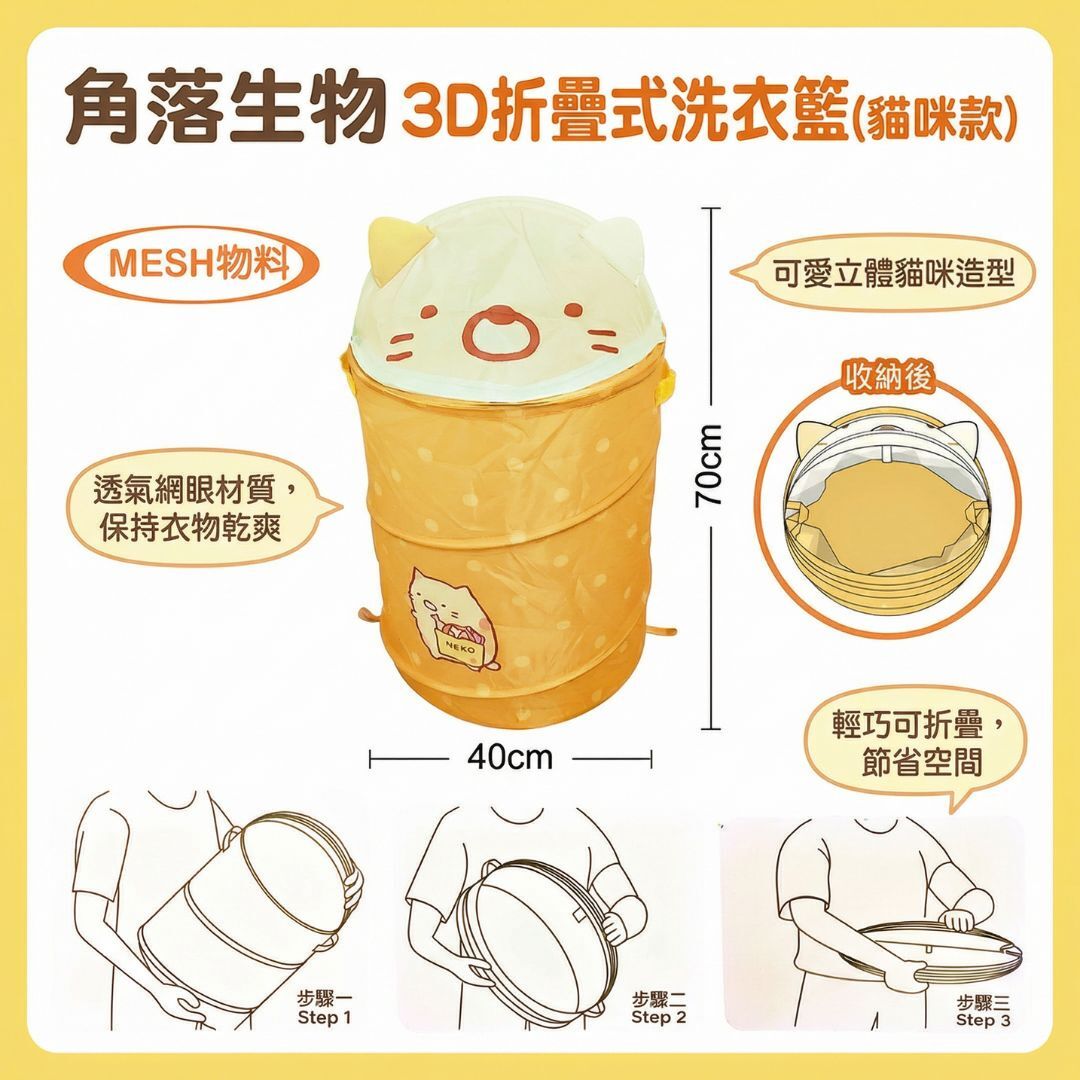 角落生物 3D折疊式洗衣籃(貓咪款)

MESH物料

可愛立體貓咪造型

收納後

透氣網眼材質，保持衣物乾爽

NEKO

70cm

40cm

輕巧可折疊，節省空間

步驟一
Step 1

步驟二
Step 2

步驟三
Step 3