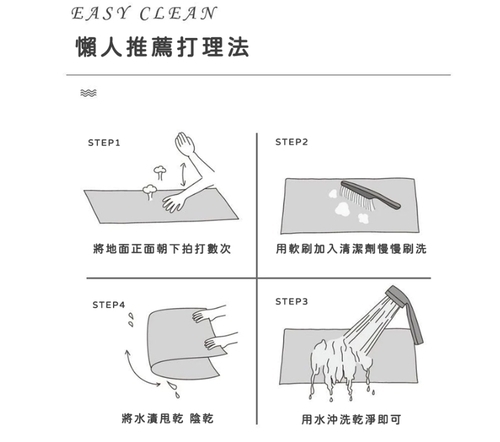 EASY CLEAN
懶人推薦打理法

STEP1
將地面正面朝下拍打數次

STEP2
用軟刷加入清潔劑慢慢刷洗

STEP4
將水漬甩乾 陰乾

STEP3
用水沖洗乾淨即可