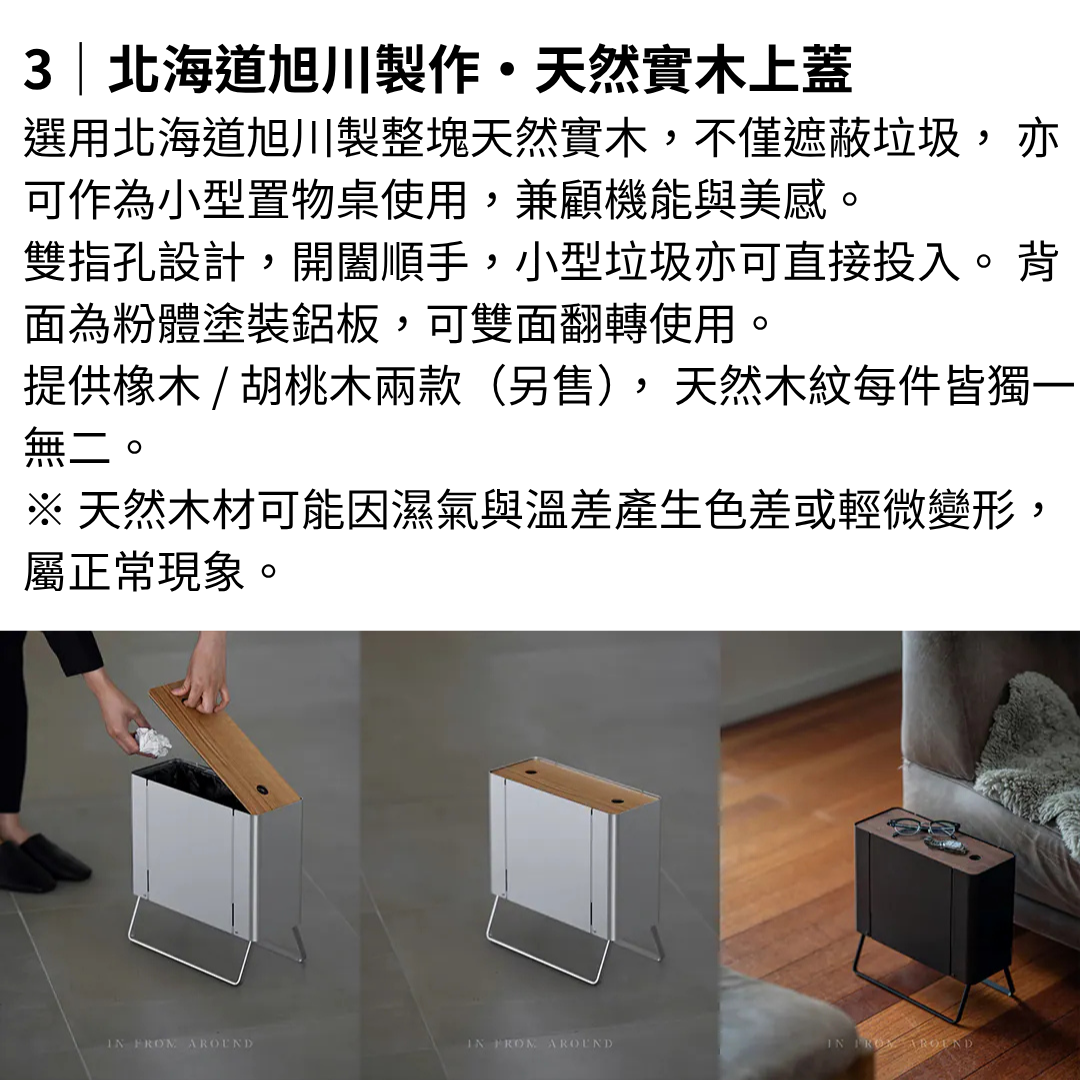 3｜北海道旭川製作・天然實木上蓋

選用北海道旭川製整塊天然實木，不僅遮蔽垃圾， 亦可作為小型置物桌使用，兼顧機能與美感。
雙指孔設計，開闔順手，小型垃圾亦可直接投入。 背面為粉體塗裝鋁板，可雙面翻轉使用。
提供橡木 / 胡桃木兩款（另售）， 天然木紋每件皆獨一無二。
※ 天然木材可能因濕氣與溫差產生色差或輕微變形，屬正常現象。

IN FROM AROUND

IN FROM AROUND

IN FROM AROUND