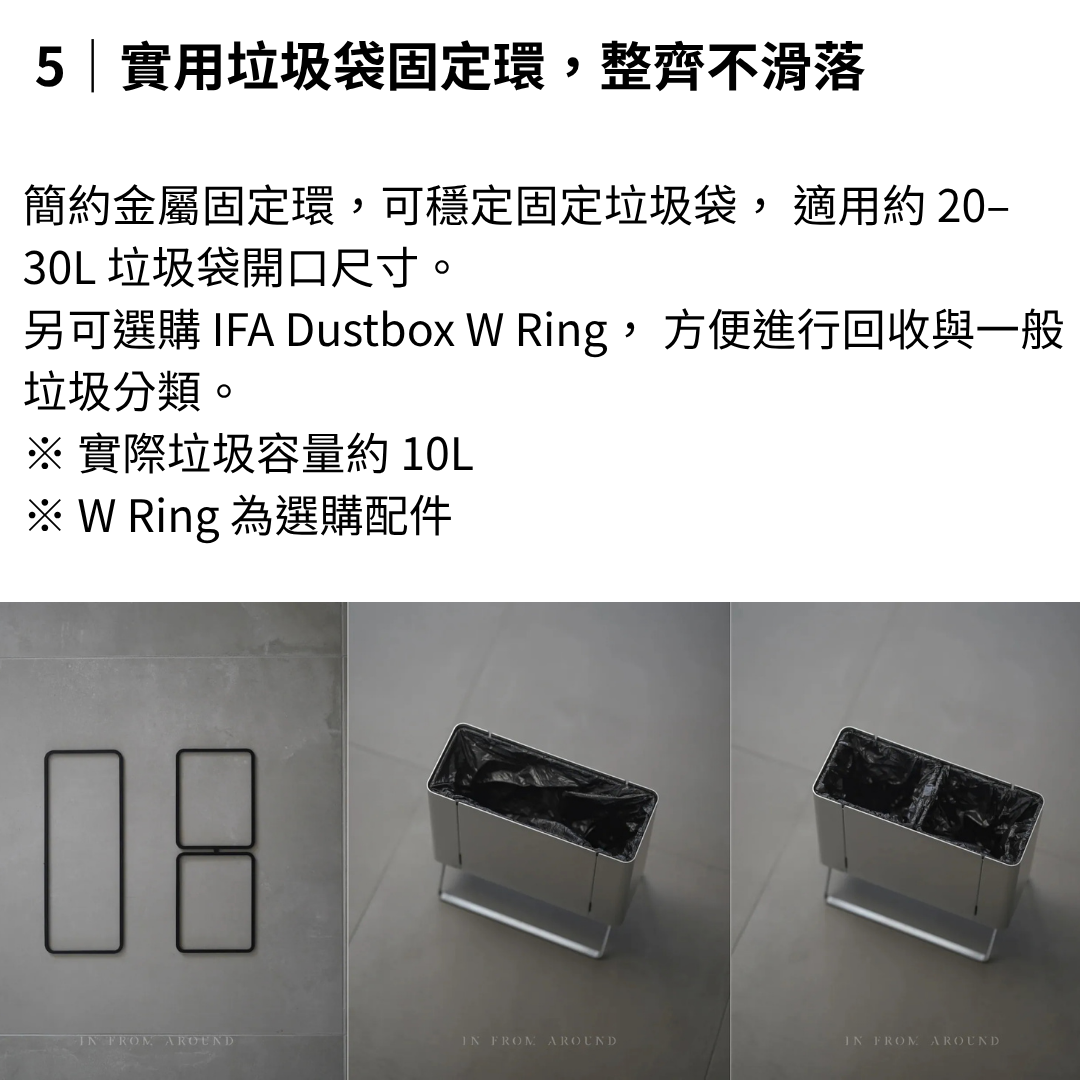 5｜實用垃圾袋固定環，整齊不滑落

簡約金屬固定環，可穩定固定垃圾袋， 適用約 20–30L 垃圾袋開口尺寸。
另可選購 IFA Dustbox W Ring， 方便進行回收與一般垃圾分類。
※ 實際垃圾容量約 10L
※ W Ring 為選購配件

IN FROM AROUND

IN FROM AROUND

IN FROM AROUND