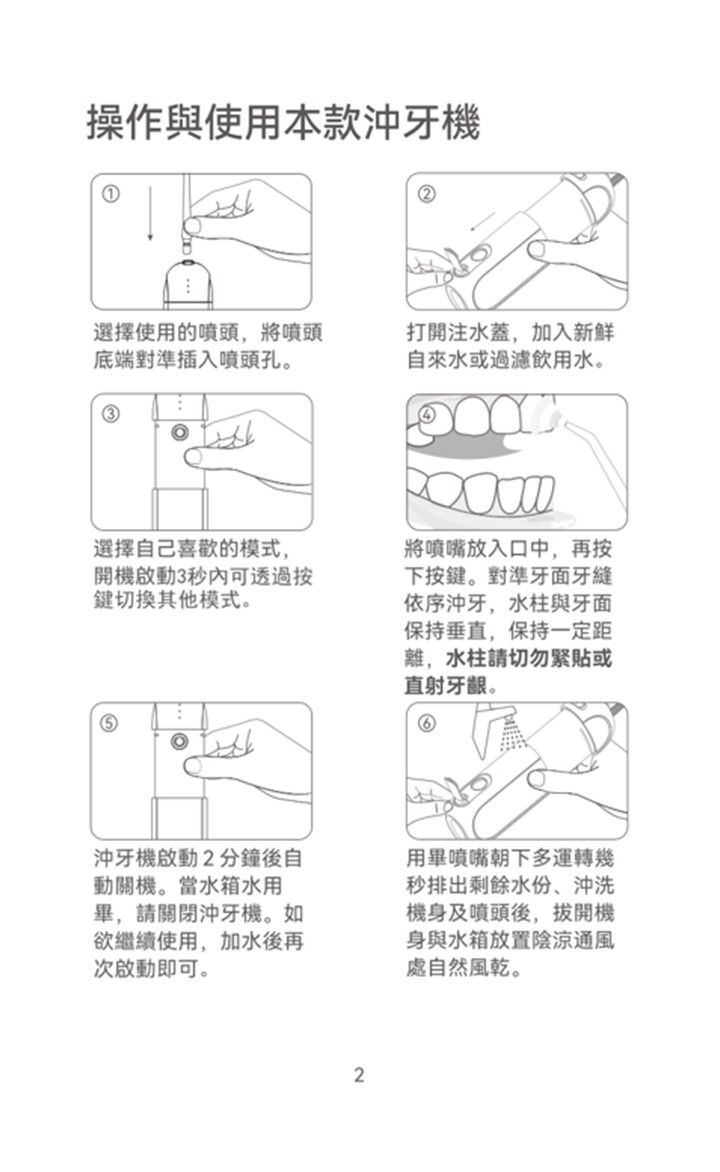 操作與使用本款沖牙機

①

選擇使用的噴頭，將噴頭底端對準插入噴頭孔。

②

打開注水蓋，加入新鮮自來水或過濾飲用水。

③

選擇自己喜歡的模式，開機啟動3秒內可透過按鍵切換其他模式。

④

將噴嘴放入口中，再按下按鍵。對準牙面牙縫依序沖牙，水柱與牙面保持垂直，保持一定距離，水柱請切勿緊貼或直射牙齦。

⑤

沖牙機啟動 2 分鐘後自動關機。當水箱水用畢，請關閉沖牙機。如欲繼續使用，加水後再次啟動即可。

⑥

用畢噴嘴朝下多運轉幾秒排出剩餘水份、沖洗機身及噴頭後，拔開機身與水箱放置陰涼通風處自然風乾。

2