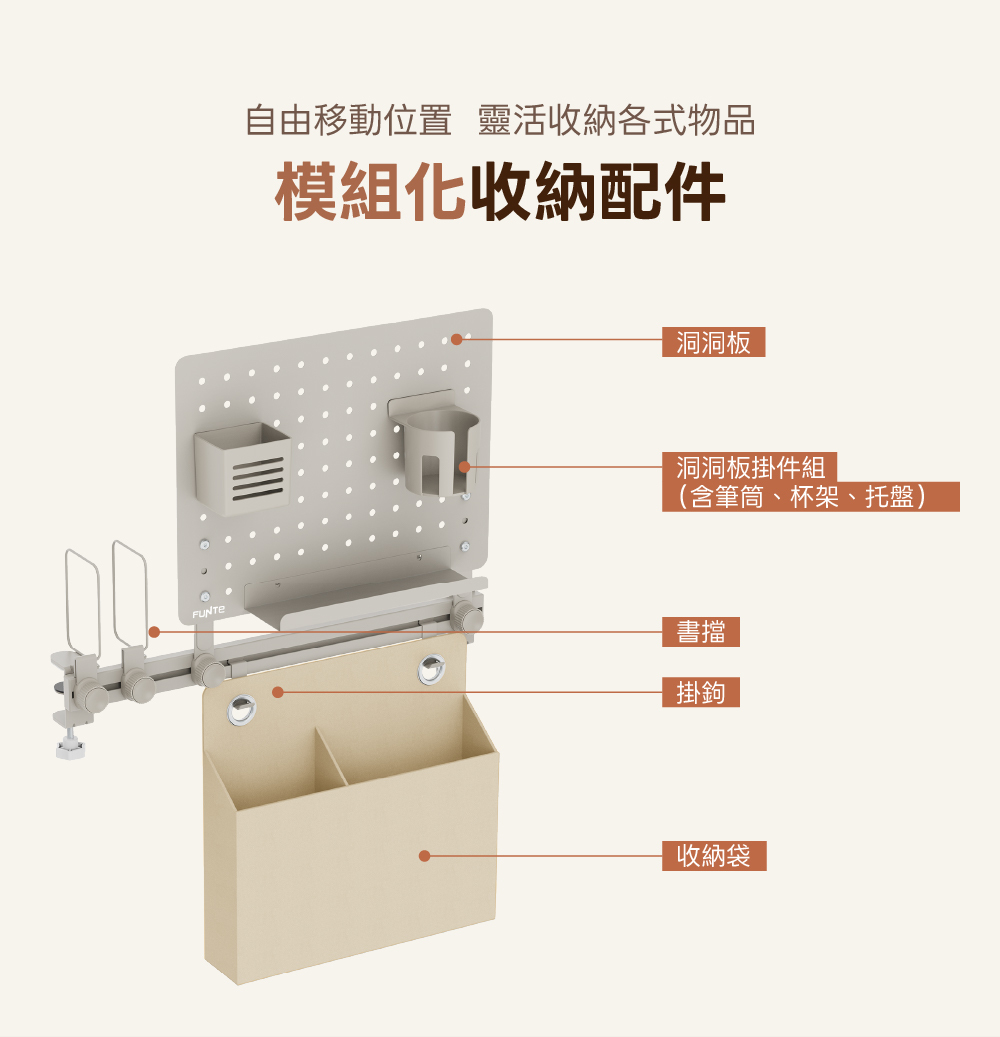 自由移動位置　靈活收納各式物品

模組化收納配件

洞洞板

洞洞板掛件組
（含筆筒、杯架、托盤）

FUNTE

書擋

掛鉤

收納袋