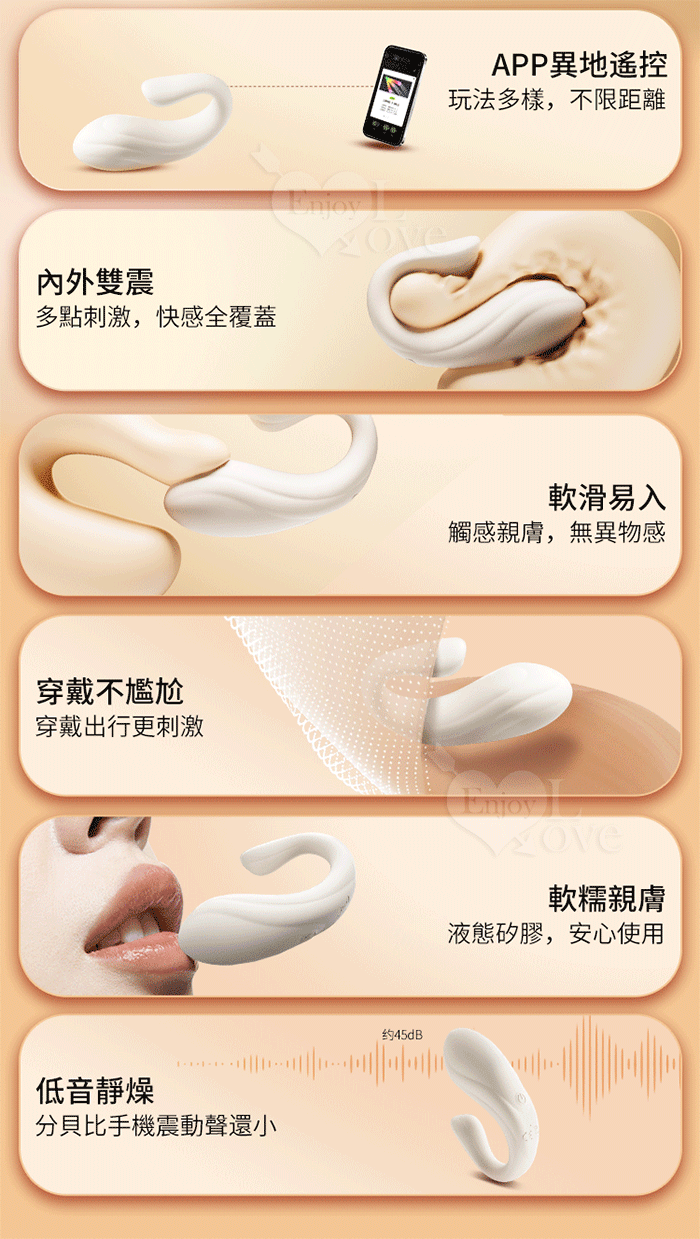 APP異地遙控
玩法多樣，不限距離

Enjoy Love

內外雙震
多點刺激，快感全覆蓋

軟滑易入
觸感親膚，無異物感

穿戴不尷尬
穿戴出行更刺激

Enjoy Love

軟糯親膚
液態矽膠，安心使用

約45dB

低音靜燥
分貝比手機震動聲還小