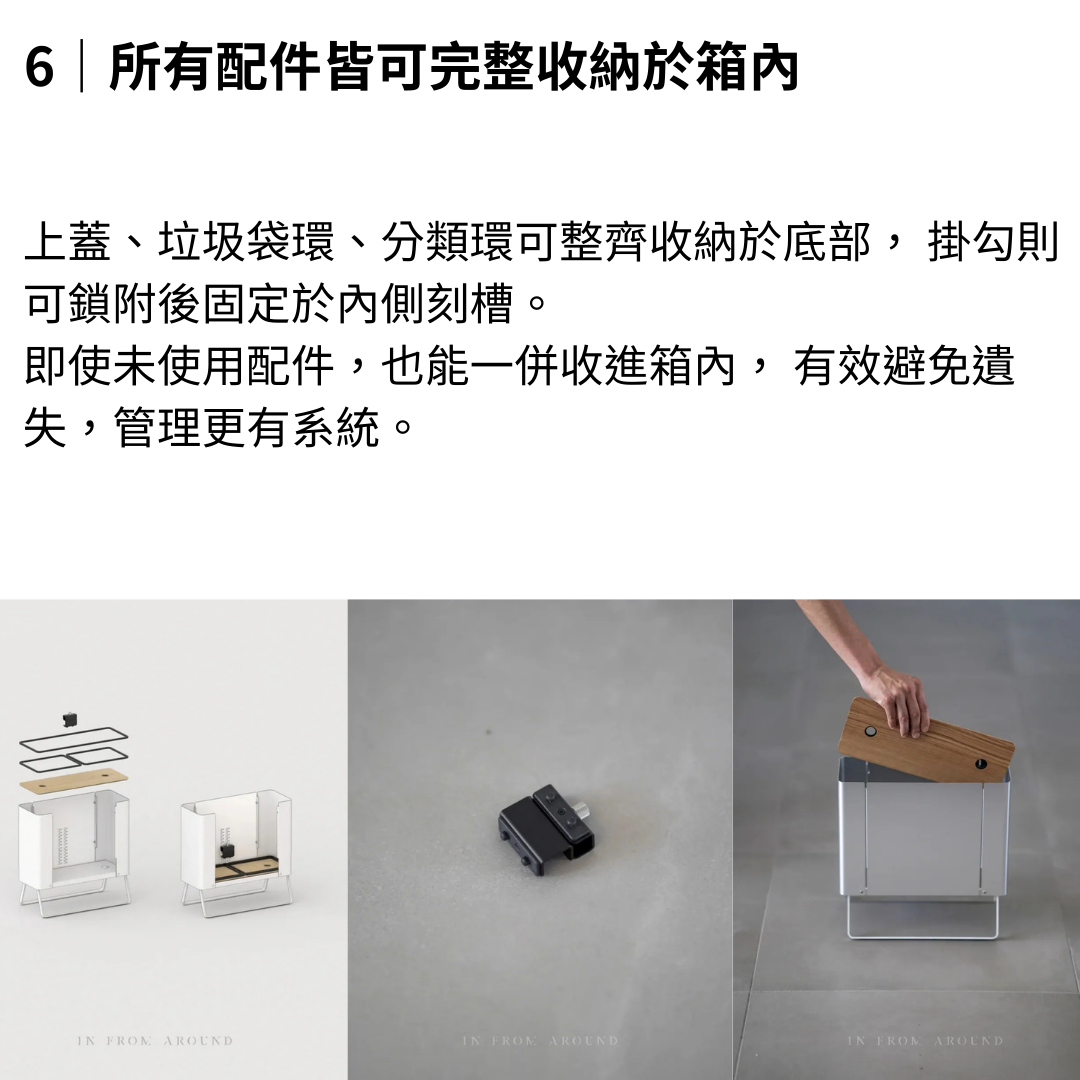 6｜所有配件皆可完整收納於箱內

上蓋、垃圾袋環、分類環可整齊收納於底部， 掛勾則可鎖附後固定於內側刻槽。
即使未使用配件，也能一併收進箱內， 有效避免遺失，管理更有系統。

IN FROM AROUND

IN FROM AROUND

IN FROM AROUND