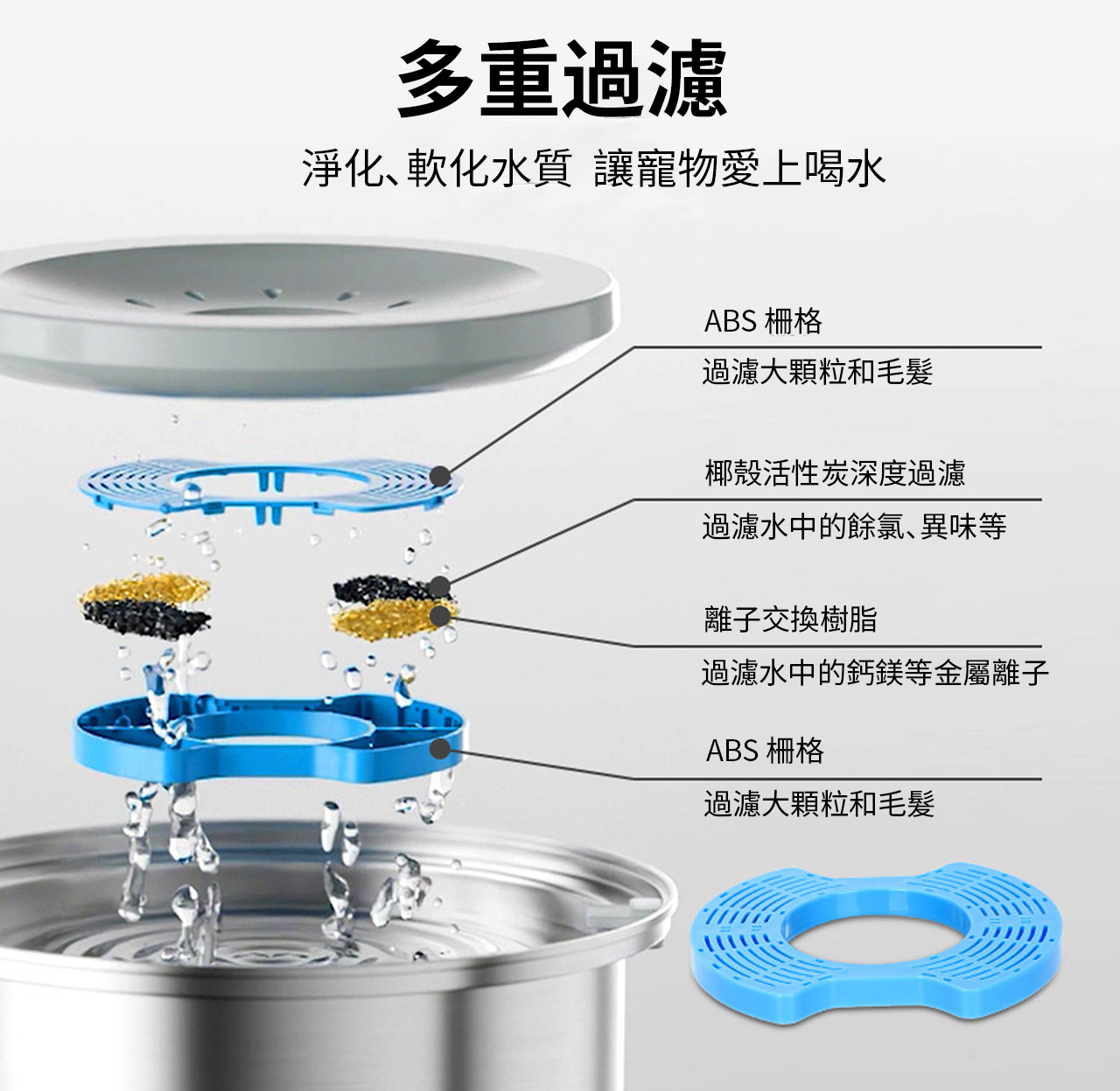 多重過濾

淨化、軟化水質 讓寵物愛上喝水

ABS 柵格

過濾大顆粒和毛髮

椰殼活性炭深度過濾

過濾水中的餘氯、異味等

離子交換樹脂

過濾水中的鈣鎂等金屬離子

ABS 柵格

過濾大顆粒和毛髮