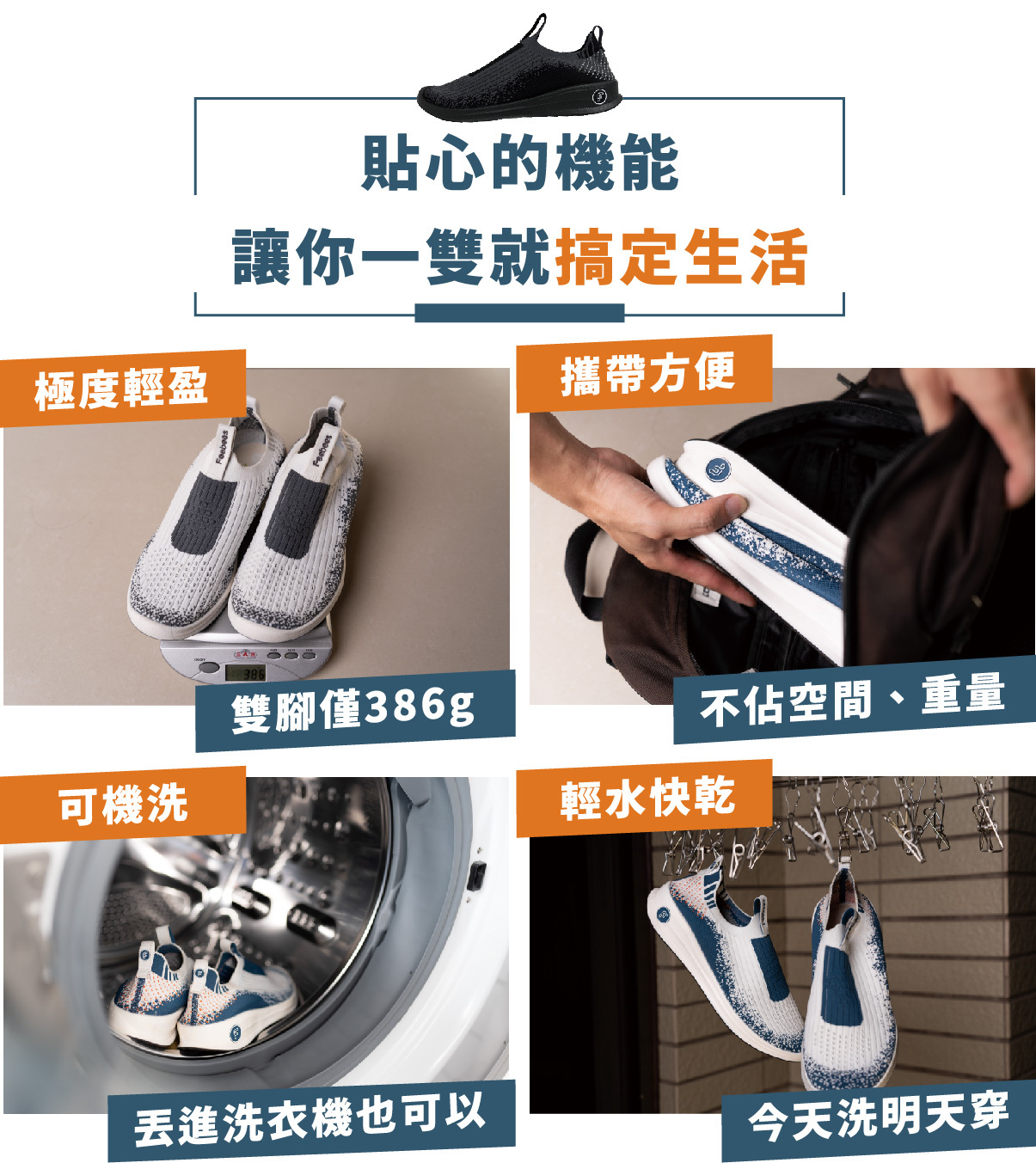 貼心的機能

讓你一雙就搞定生活

極度輕盈

Feebees

Feebees

386

雙腳僅386g

攜帶方便

不佔空間、重量

可機洗

丟進洗衣機也可以

輕水快乾

今天洗明天穿