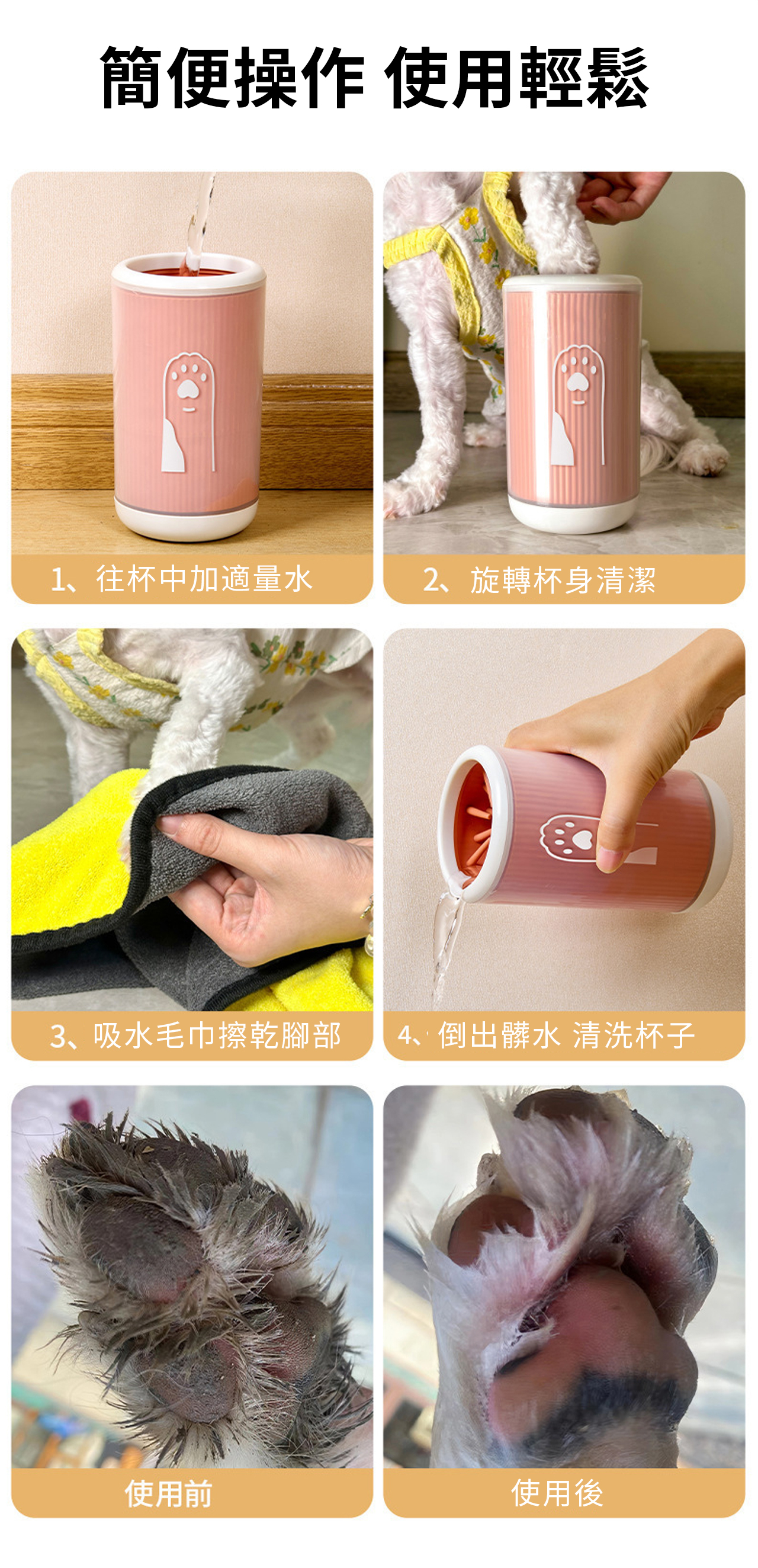 簡便操作 使用輕鬆

1、往杯中加適量水

2、旋轉杯身清潔

3、吸水毛巾擦乾腳部

4、倒出髒水 清洗杯子

使用前

使用後