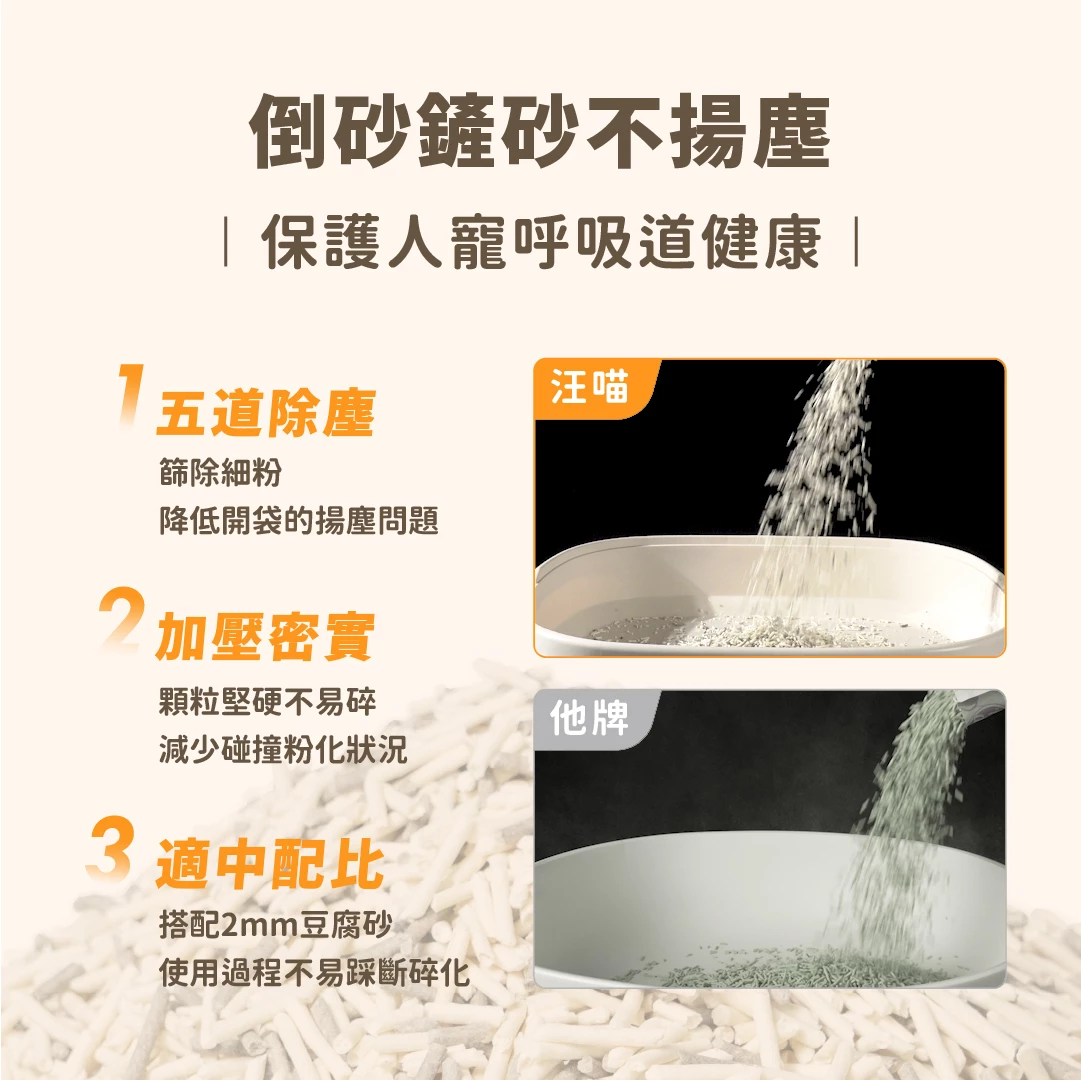 倒砂鏟砂不揚塵

| 保護人寵呼吸道健康 |

1 五道除塵
篩除細粉
降低開袋的揚塵問題

2 加壓密實
顆粒堅硬不易碎
減少碰撞粉化狀況

3 適中配比
搭配2mm豆腐砂
使用過程不易踩斷碎化

汪喵

他牌