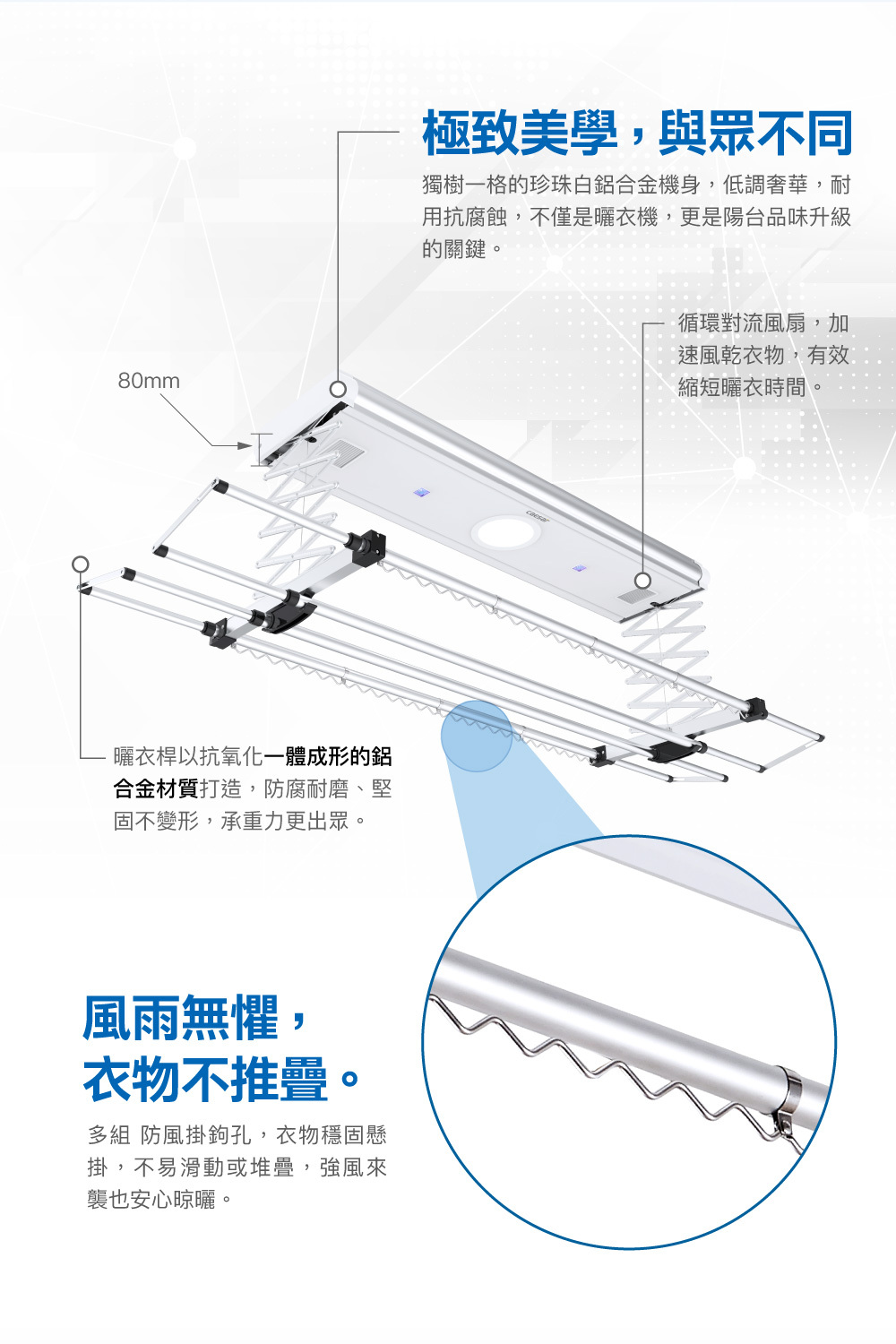 極致美學，與眾不同

獨樹一格的珍珠白鋁合金機身，低調奢華，耐用抗腐蝕，不僅是曬衣機，更是陽台品味升級的關鍵。

循環對流風扇，加速風乾衣物，有效縮短曬衣時間。

80mm

曬衣桿以抗氧化一體成形的鋁合金材質打造，防腐耐磨、堅固不變形，承重力更出眾。

風雨無懼，
衣物不推疊。

多組 防風掛鉤孔，衣物穩固懸掛，不易滑動或堆疊，強風來襲也安心晾曬。