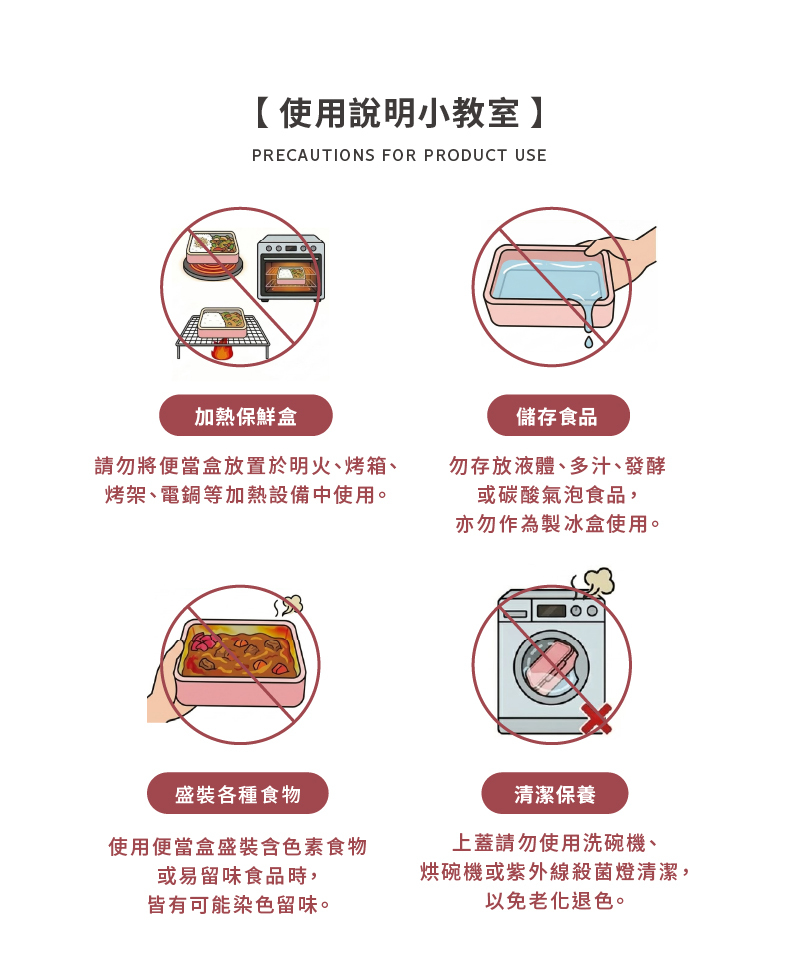 【 使用說明小教室 】
PRECAUTIONS FOR PRODUCT USE

加熱保鮮盒

請勿將便當盒放置於明火、烤箱、烤架、電鍋等加熱設備中使用。

儲存食品

勿存放液體、多汁、發酵或碳酸氣泡食品，亦勿作為製冰盒使用。

盛裝各種食物

使用便當盒盛裝含色素食物或易留味食品時，皆有可能染色留味。

清潔保養

上蓋請勿使用洗碗機、烘碗機或紫外線殺菌燈清潔，以免老化退色。