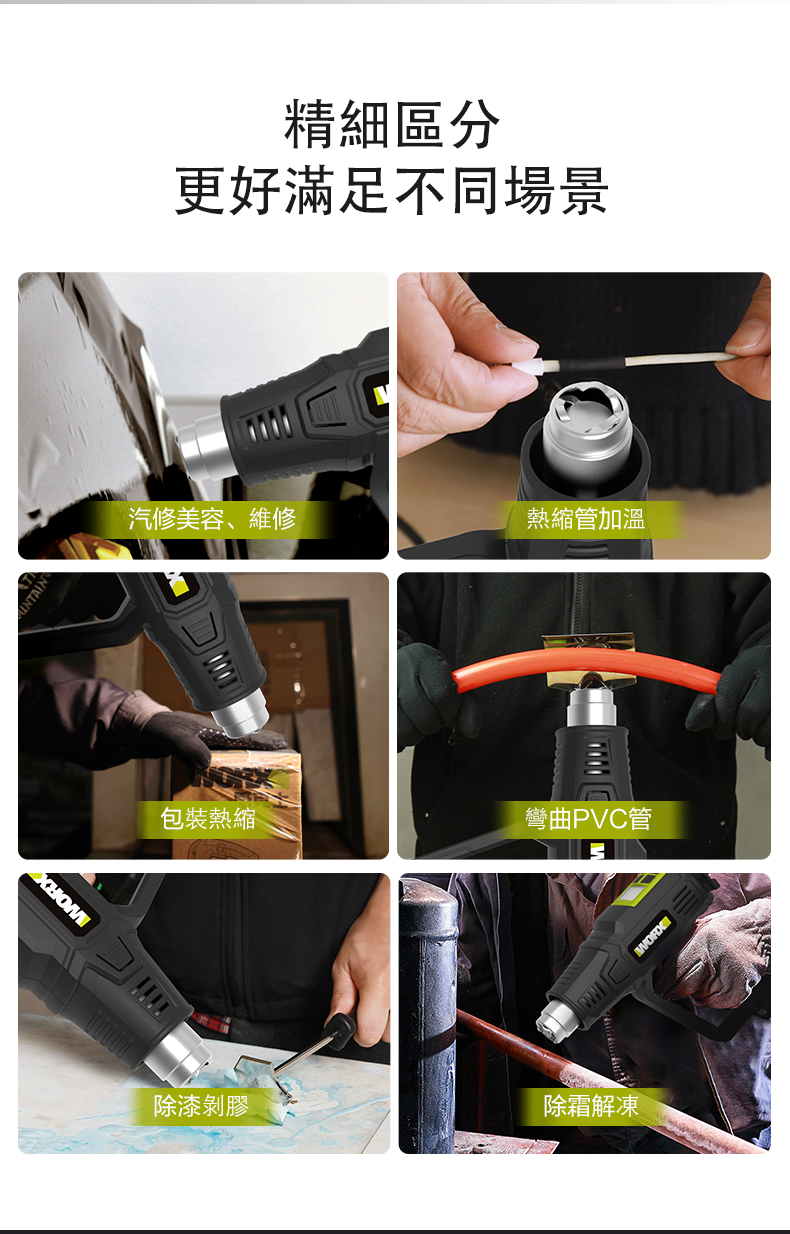 精細區分
更好滿足不同場景

汽修美容、維修

熱縮管加溫

WORX

包裝熱縮

彎曲PVC管

WORX

除漆剝膠

WORX

除霜解凍