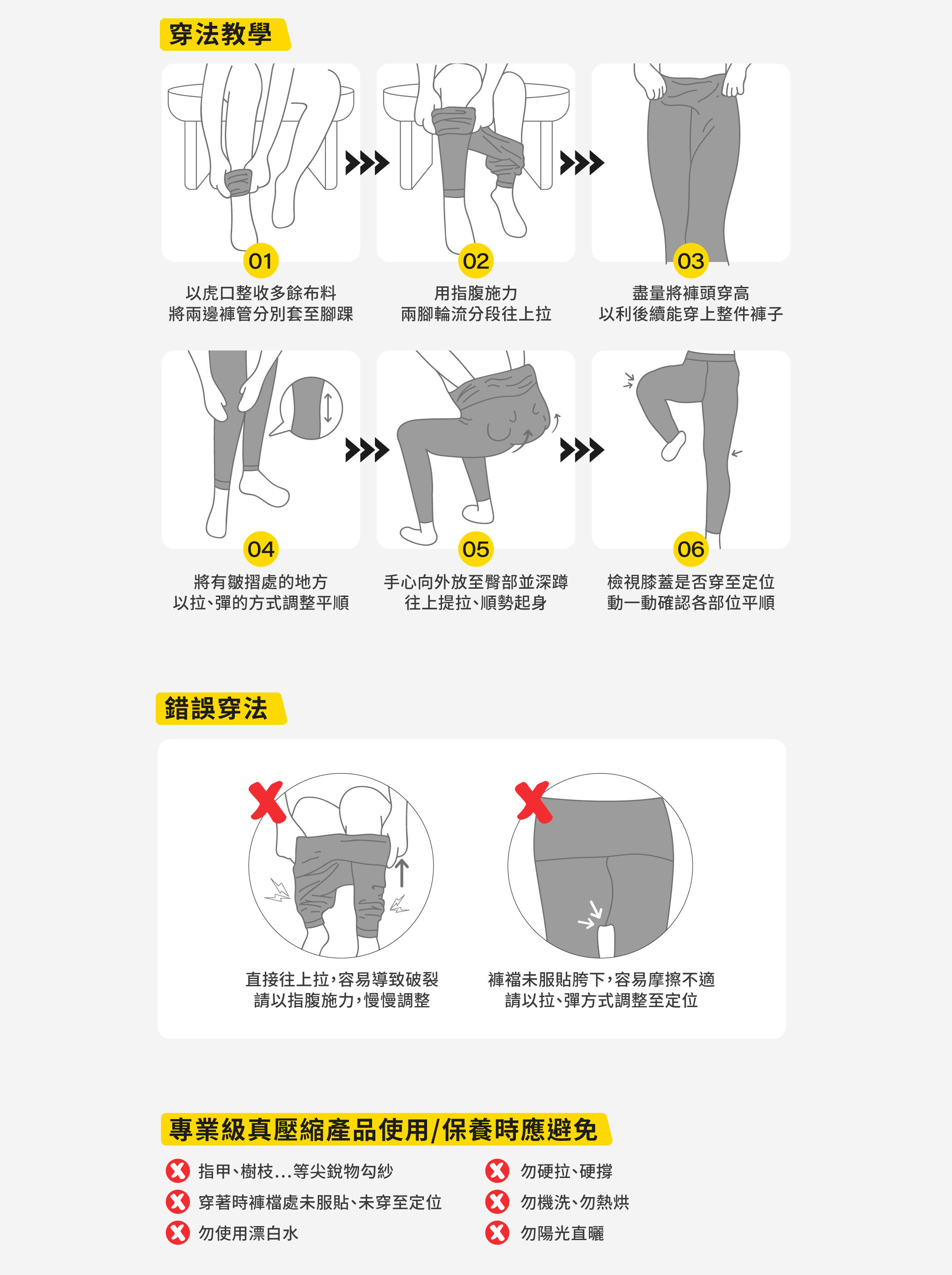 穿法教學

01
以虎口整收多餘布料
將兩邊褲管分別套至腳踝

02
用指腹施力
兩腳輪流分段往上拉

03
盡量將褲頭穿高
以利後續能穿上整件褲子

04
將有皺摺處的地方
以拉、彈的方式調整平順

05
手心向外放至臀部並深蹲
往上提拉、順勢起身

06
檢視膝蓋是否穿至定位
動一動確認各部位平順

錯誤穿法

直接往上拉，容易導致破裂
請以指腹施力，慢慢調整

褲襠未服貼胯下，容易摩擦不適
請以拉、彈方式調整至定位

專業級真壓縮產品使用/保養時應避免

指甲、樹枝...等尖銳物勾紗
穿著時褲檔處未服貼、未穿至定位
勿使用漂白水

勿硬拉、硬撐
勿機洗、勿熱烘
勿陽光直曬