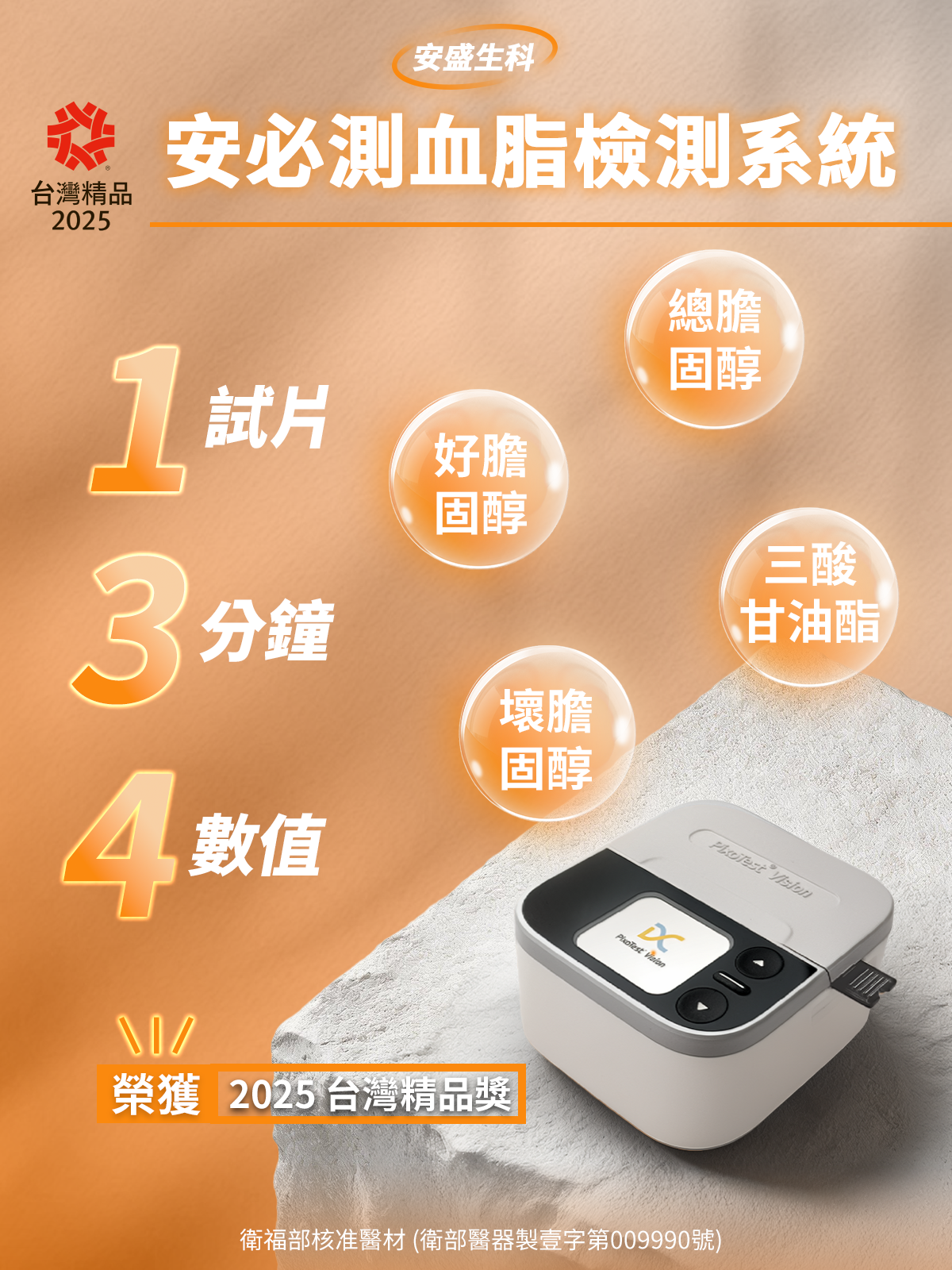 安盛生科

台灣精品
2025

安必測血脂檢測系統

1 試片

3 分鐘

4 數值

總膽固醇

好膽固醇

三酸甘油酯

壞膽固醇

PixoTest® Vision

PixoTest® Vision

榮獲 2025 台灣精品獎

衛福部核准醫材 (衛部醫器製壹字第009990號)