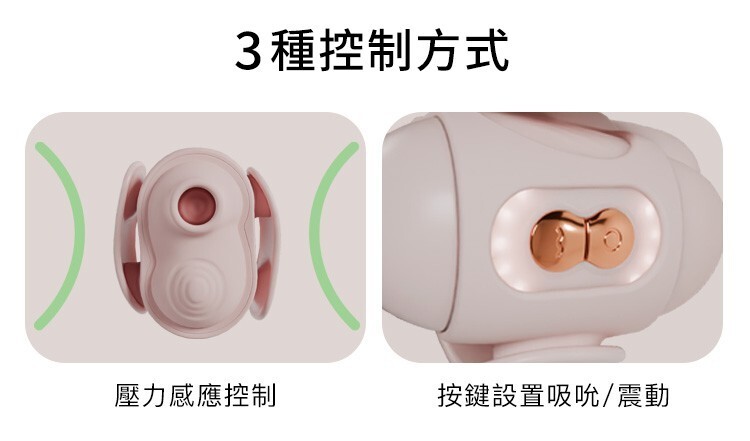 3種控制方式

壓力感應控制

按鍵設置吸吮/震動