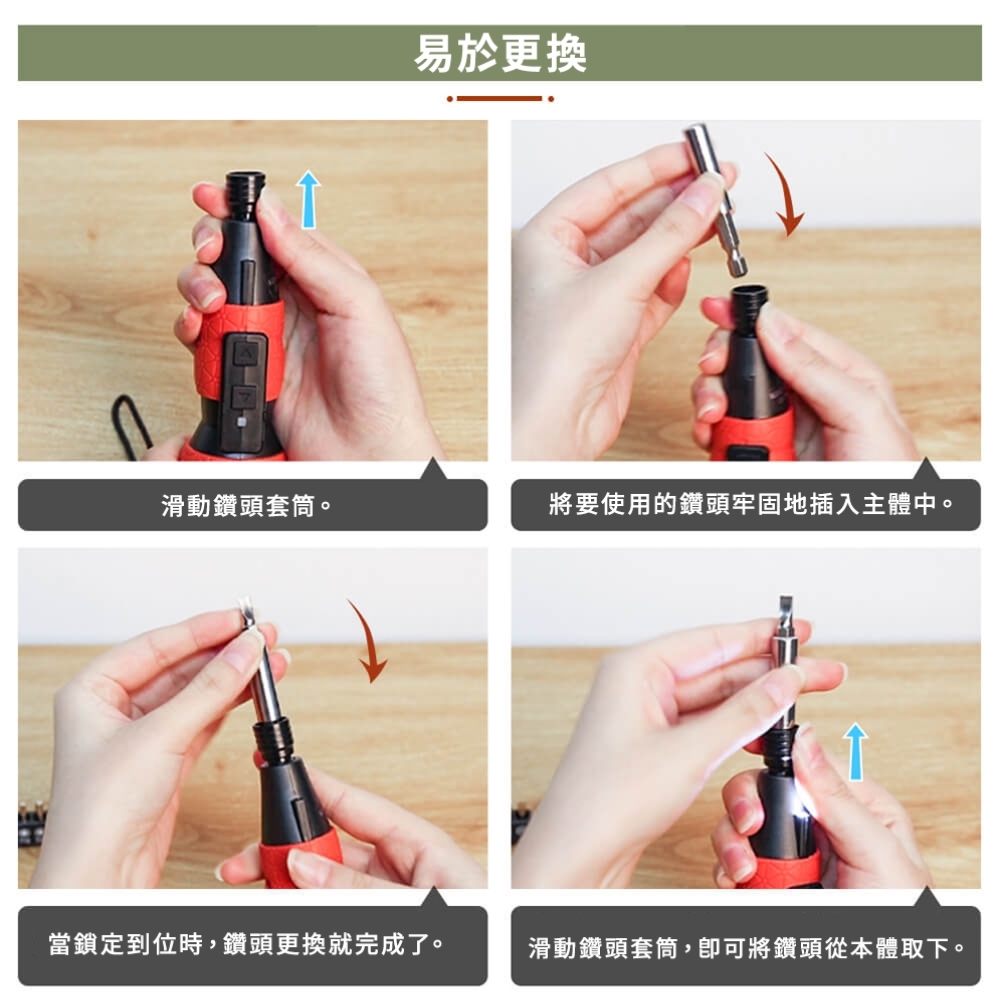 易於更換

滑動鑽頭套筒。

將要使用的鑽頭牢固地插入主體中。

當鎖定到位時，鑽頭更換就完成了。

滑動鑽頭套筒，即可將鑽頭從本體取下。