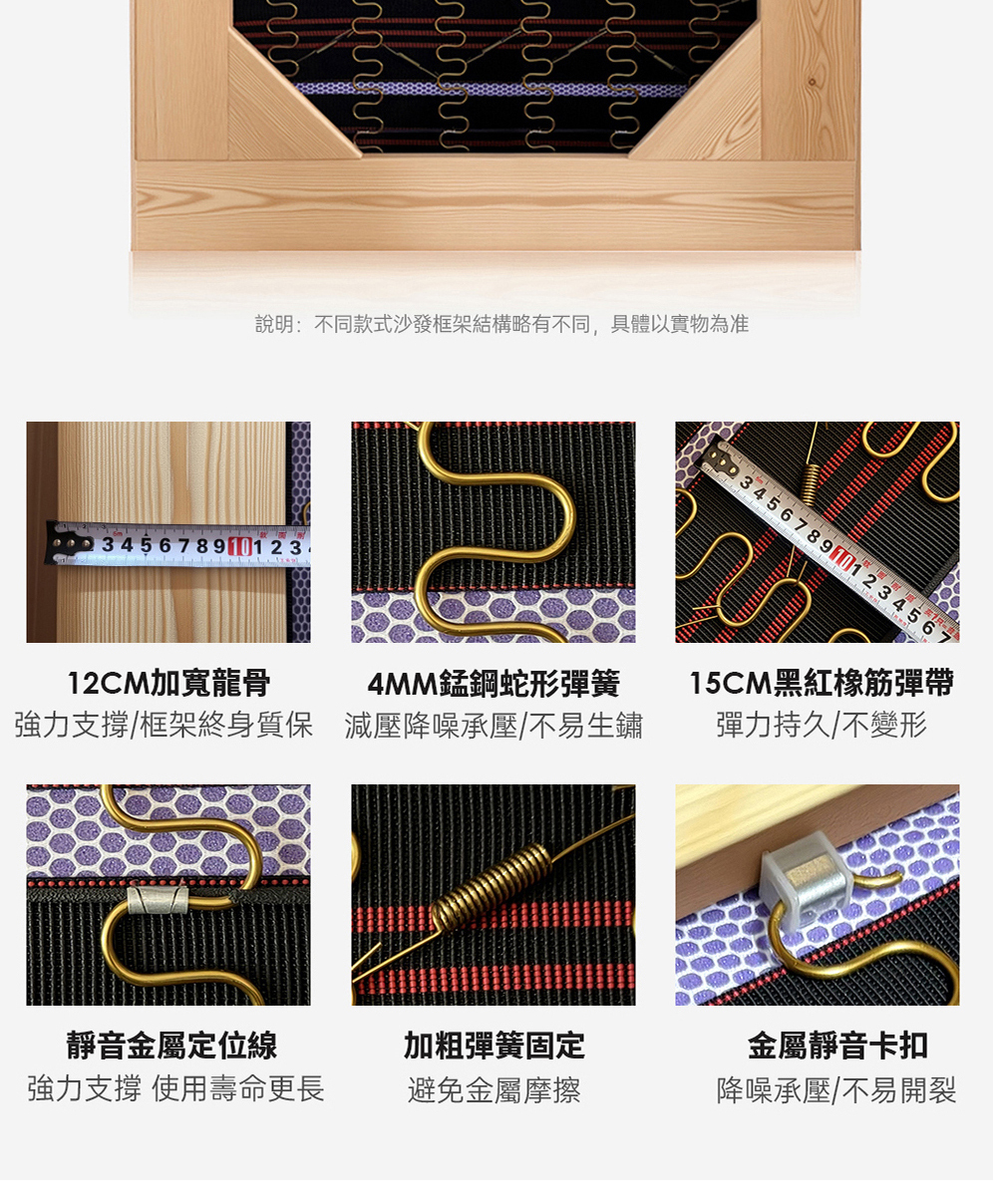 說明：不同款式沙發框架結構略有不同，具體以實物為准

3 4 5 6 7 8 9 10 1 2 3

12CM加寬龍骨
強力支撐/框架終身質保

4MM錳鋼蛇形彈簧
減壓降噪承壓/不易生鏽

3 4 5 6 7 8 9 10 1 2 3 4 5 6 7

15CM黑紅橡筋彈帶
彈力持久/不變形

靜音金屬定位線
強力支撐 使用壽命更長

加粗彈簧固定
避免金屬摩擦

金屬靜音卡扣
降噪承壓/不易開裂