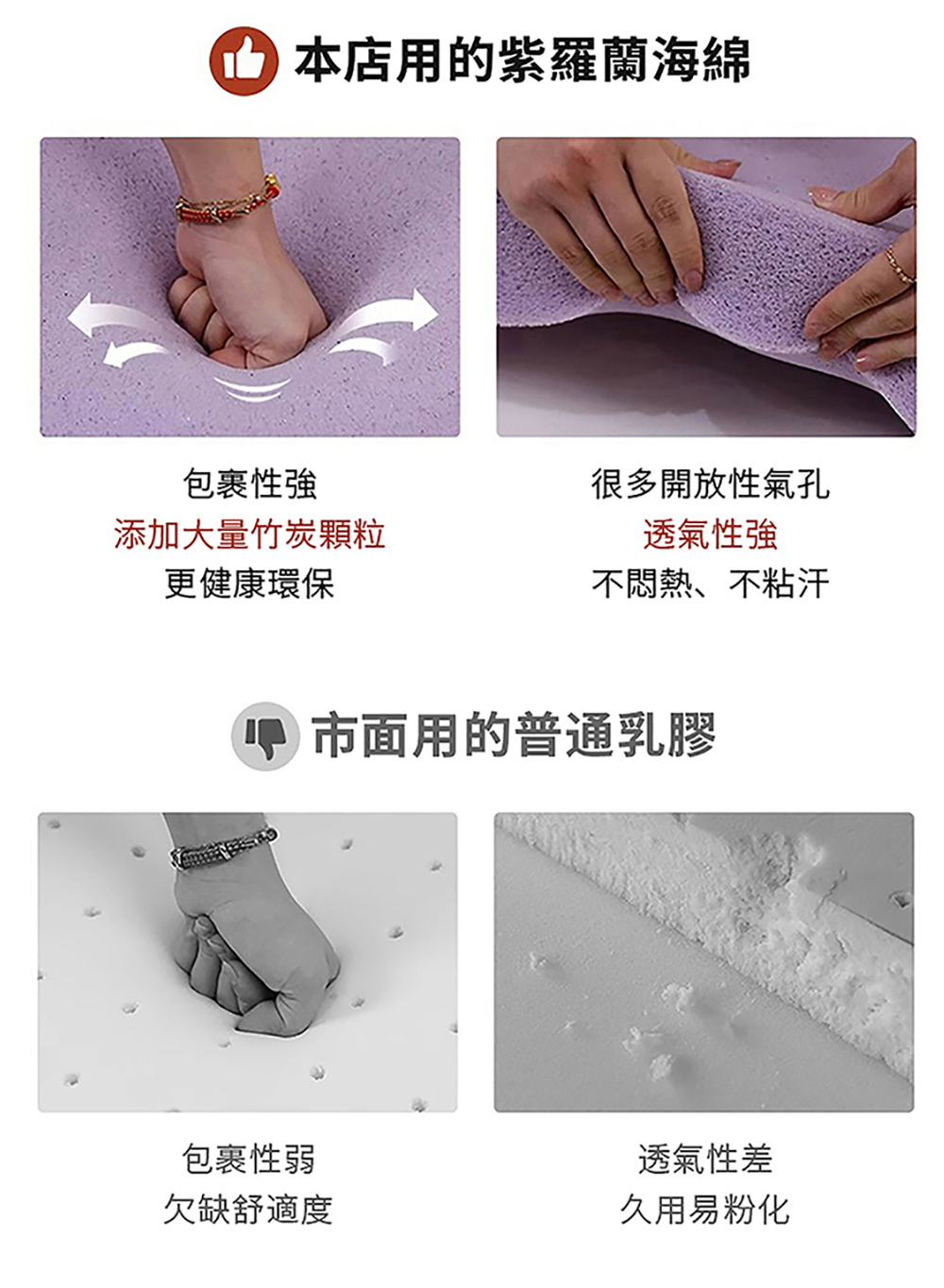 本店用的紫羅蘭海綿

包裹性強
添加大量竹炭顆粒
更健康環保

很多開放性氣孔
透氣性強
不悶熱、不粘汗

市面用的普通乳膠

包裹性弱
欠缺舒適度

透氣性差
久用易粉化