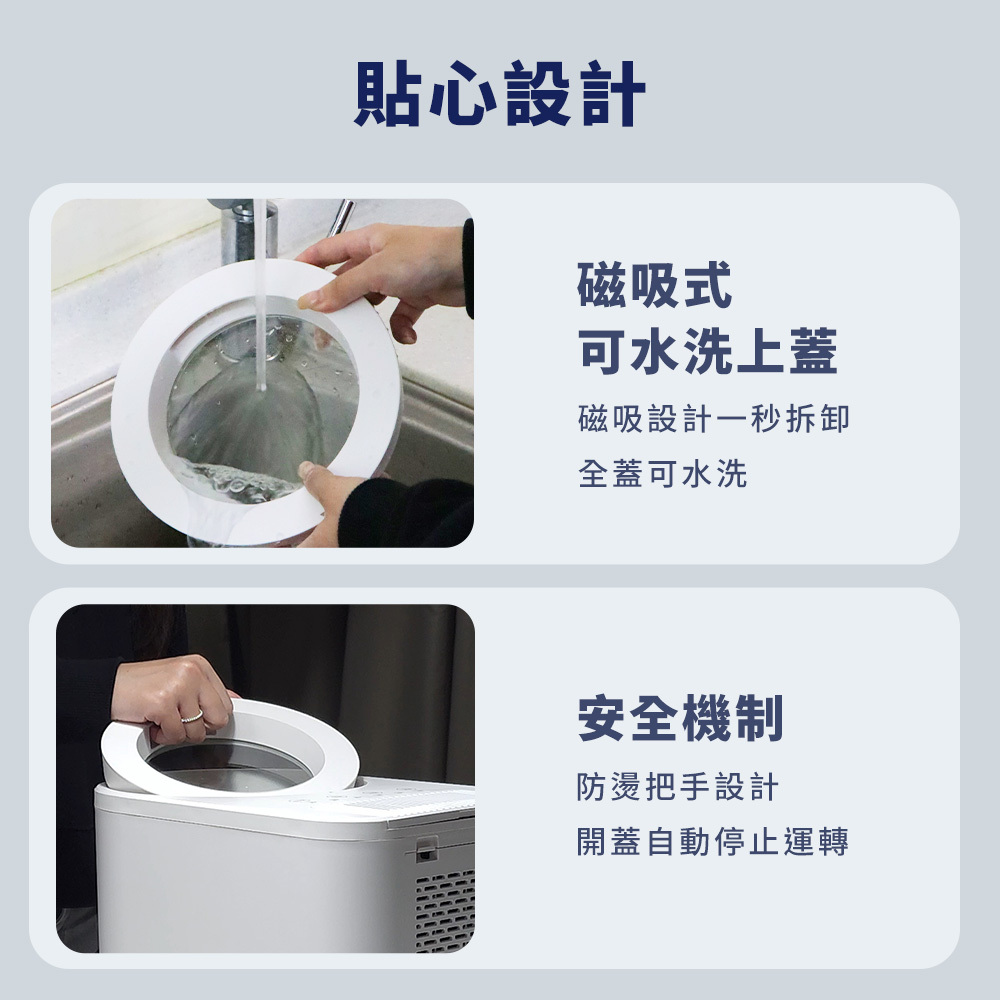 貼心設計

磁吸式
可水洗上蓋

磁吸設計一秒拆卸

全蓋可水洗

安全機制

防燙把手設計

開蓋自動停止運轉