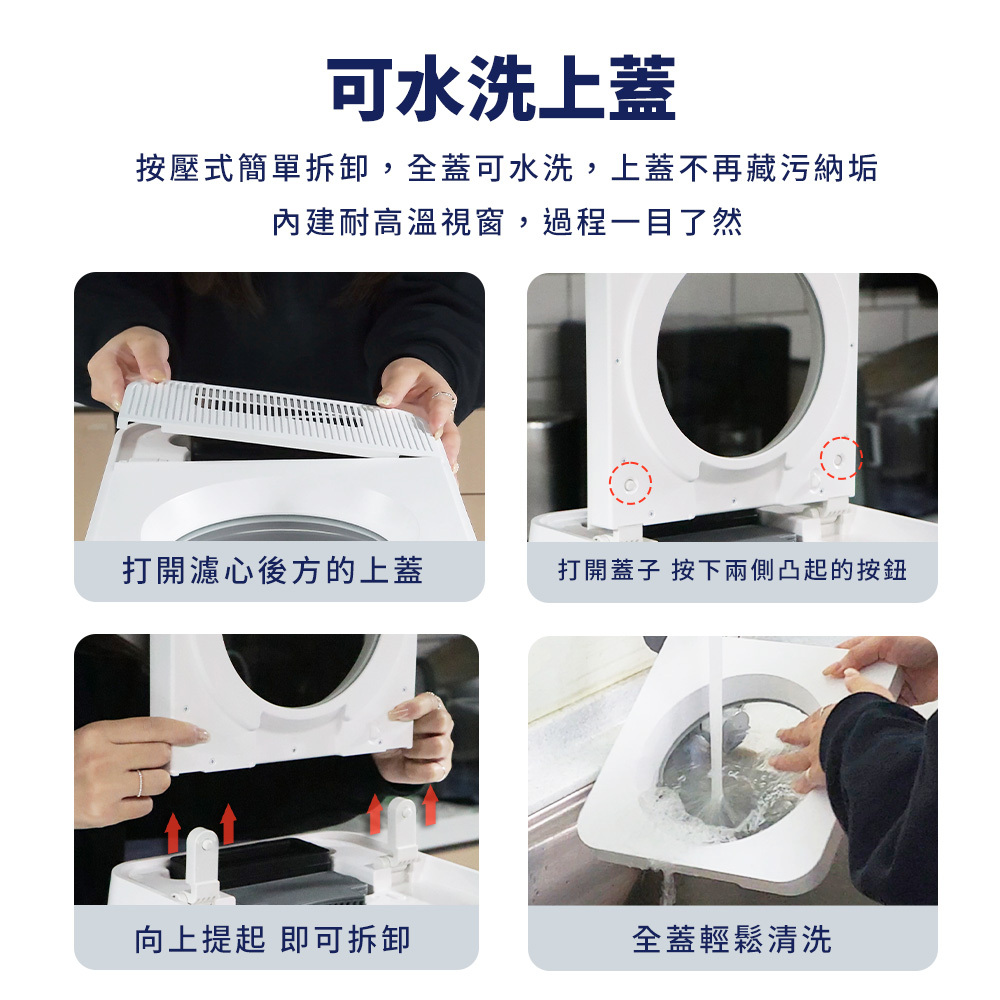 可水洗上蓋

按壓式簡單拆卸，全蓋可水洗，上蓋不再藏污納垢
內建耐高溫視窗，過程一目了然

打開濾心後方的上蓋

打開蓋子 按下兩側凸起的按鈕

向上提起 即可拆卸

全蓋輕鬆清洗