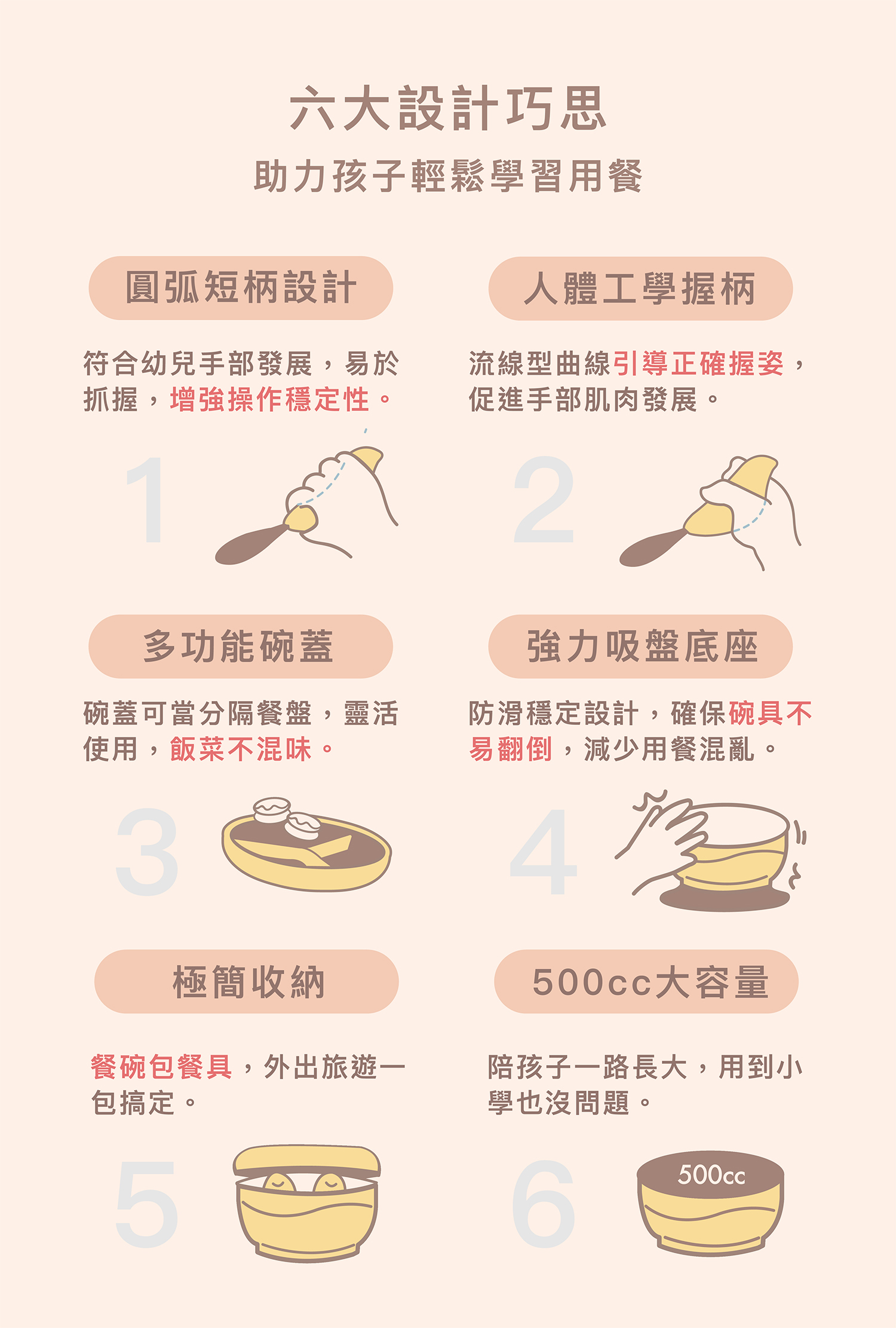 六大設計巧思
助力孩子輕鬆學習用餐

圓弧短柄設計

符合幼兒手部發展，易於抓握，增強操作穩定性。

1

人體工學握柄

流線型曲線引導正確握姿，促進手部肌肉發展。

2

多功能碗蓋

碗蓋可當分隔餐盤，靈活使用，飯菜不混味。

3

強力吸盤底座

防滑穩定設計，確保碗具不易翻倒，減少用餐混亂。

4

極簡收納

餐碗包餐具，外出旅遊一包搞定。

5

500cc大容量

陪孩子一路長大，用到小學也沒問題。

6

500cc