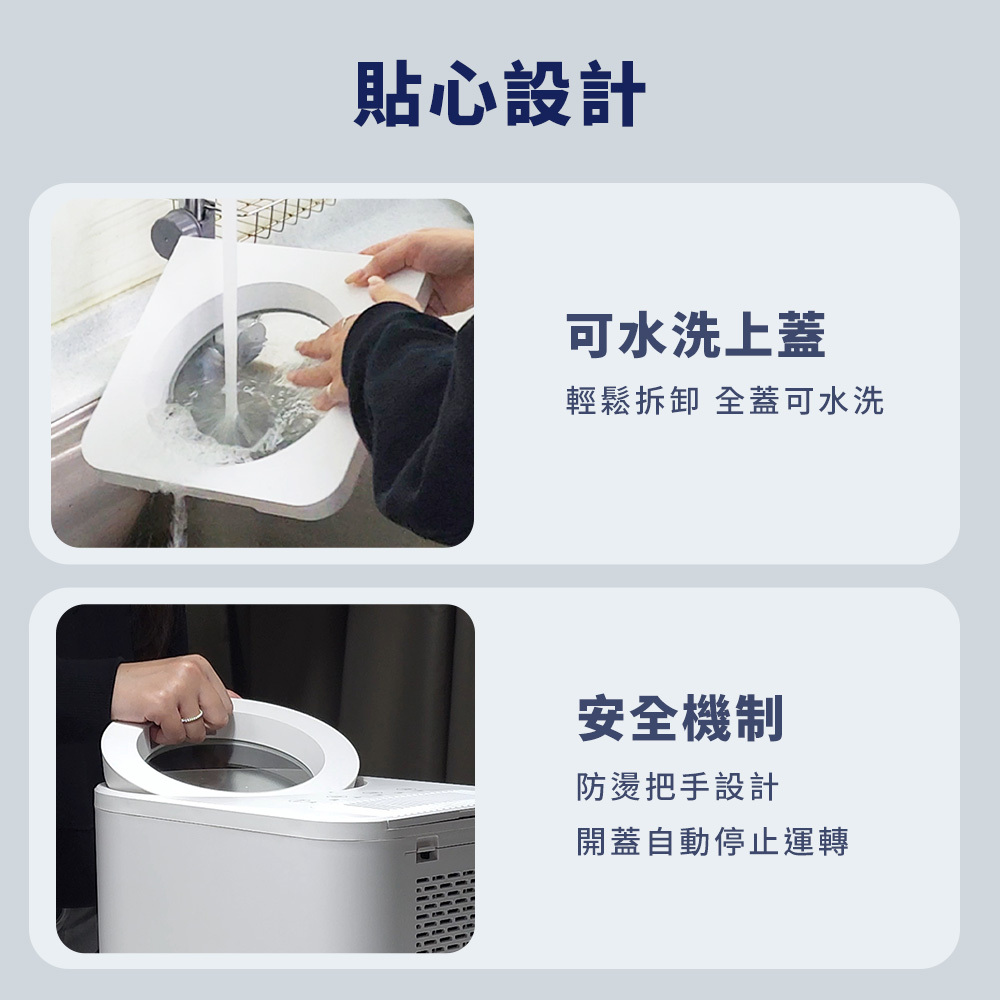 貼心設計

可水洗上蓋

輕鬆拆卸 全蓋可水洗

安全機制

防燙把手設計

開蓋自動停止運轉