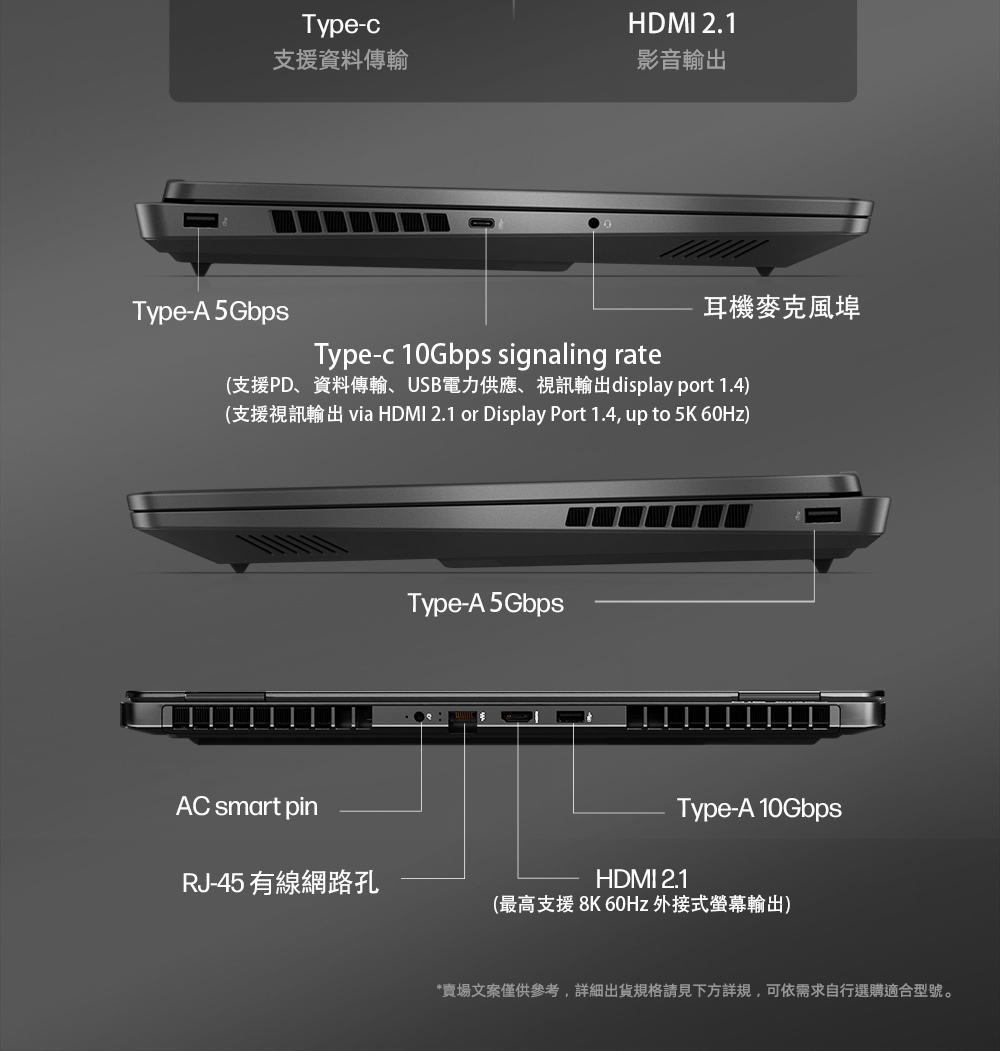 Type-c
支援資料傳輸

HDMI 2.1
影音輸出

Type-A 5Gbps

耳機麥克風埠

Type-c 10Gbps signaling rate
(支援PD、資料傳輸、USB電力供應、視訊輸出display port 1.4)
(支援視訊輸出 via HDMI 2.1 or Display Port 1.4, up to 5K 60Hz)

Type-A 5Gbps

AC smart pin

Type-A 10Gbps

RJ-45 有線網路孔

HDMI 2.1
(最高支援 8K 60Hz 外接式螢幕輸出)

*賣場文案僅供參考，詳細出貨規格請見下方詳規，可依需求自行選購適合型號。