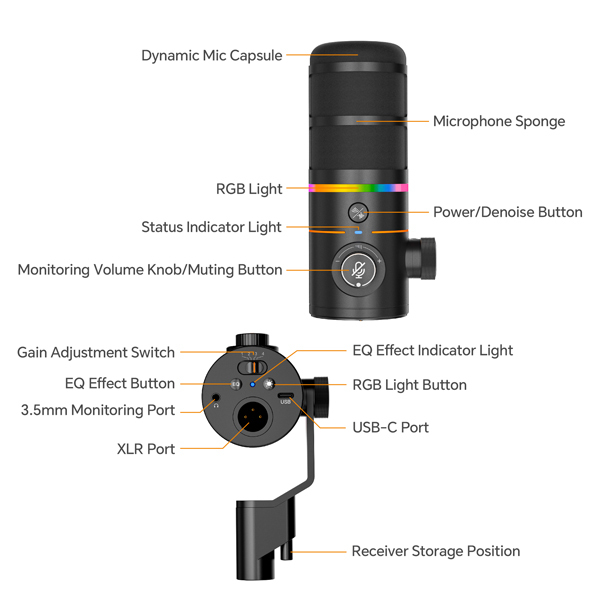 Dynamic Mic Capsule

Microphone Sponge

RGB Light

Power/Denoise Button

Status Indicator Light

Monitoring Volume Knob/Muting Button

Gain Adjustment Switch

EQ Effect Indicator Light

EQ Effect Button

EQ

RGB Light Button

3.5mm Monitoring Port

USB

USB-C Port

XLR Port

Receiver Storage Position