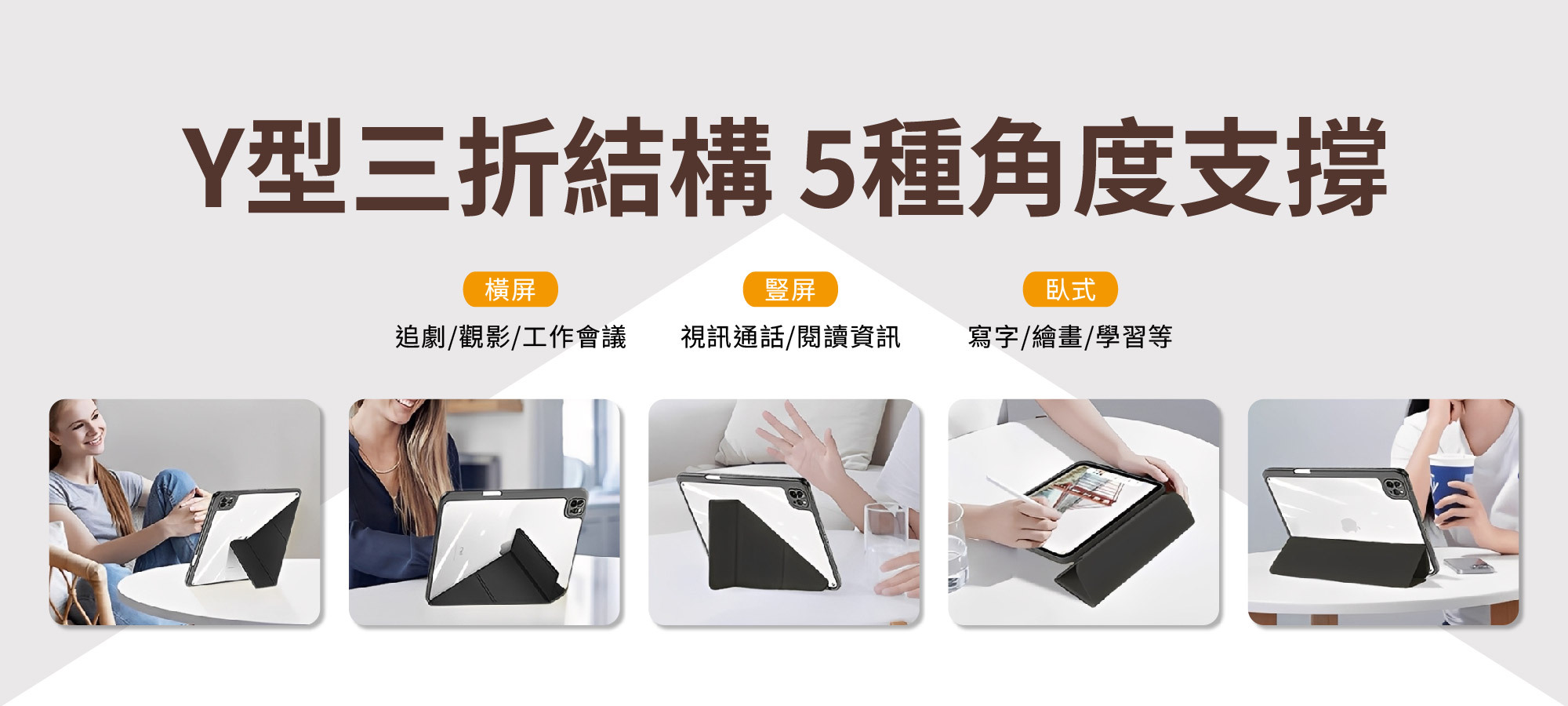 Y型三折結構 5種角度支撐

橫屏

追劇/觀影/工作會議

豎屏

視訊通話/閱讀資訊

臥式

寫字/繪畫/學習等