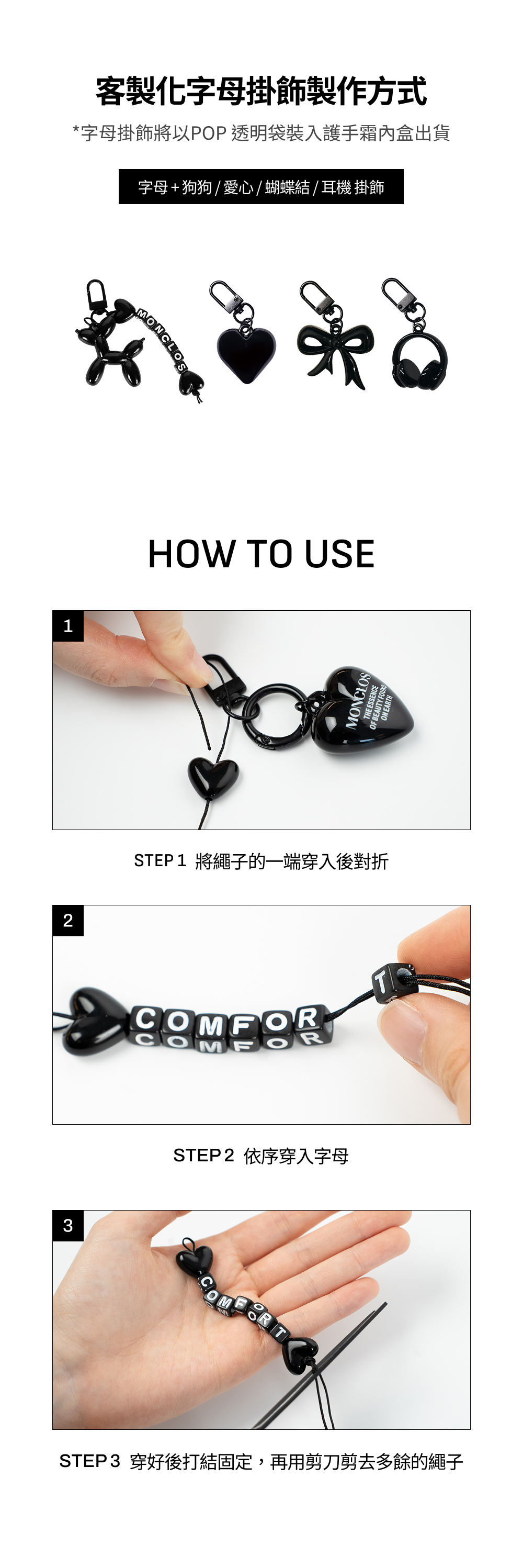 客製化字母掛飾製作方式

*字母掛飾將以POP 透明袋裝入護手霜內盒出貨

字母 + 狗狗 / 愛心 / 蝴蝶結 / 耳機 掛飾

MONCLOS

HOW TO USE

1

MONCLOS
THE ESSENCE OF BEAUTY FOUND ON EARTH

STEP 1 將繩子的一端穿入後對折

2

COMFOR
T

STEP 2 依序穿入字母

3

COMFORT

STEP 3 穿好後打結固定，再用剪刀剪去多餘的繩子