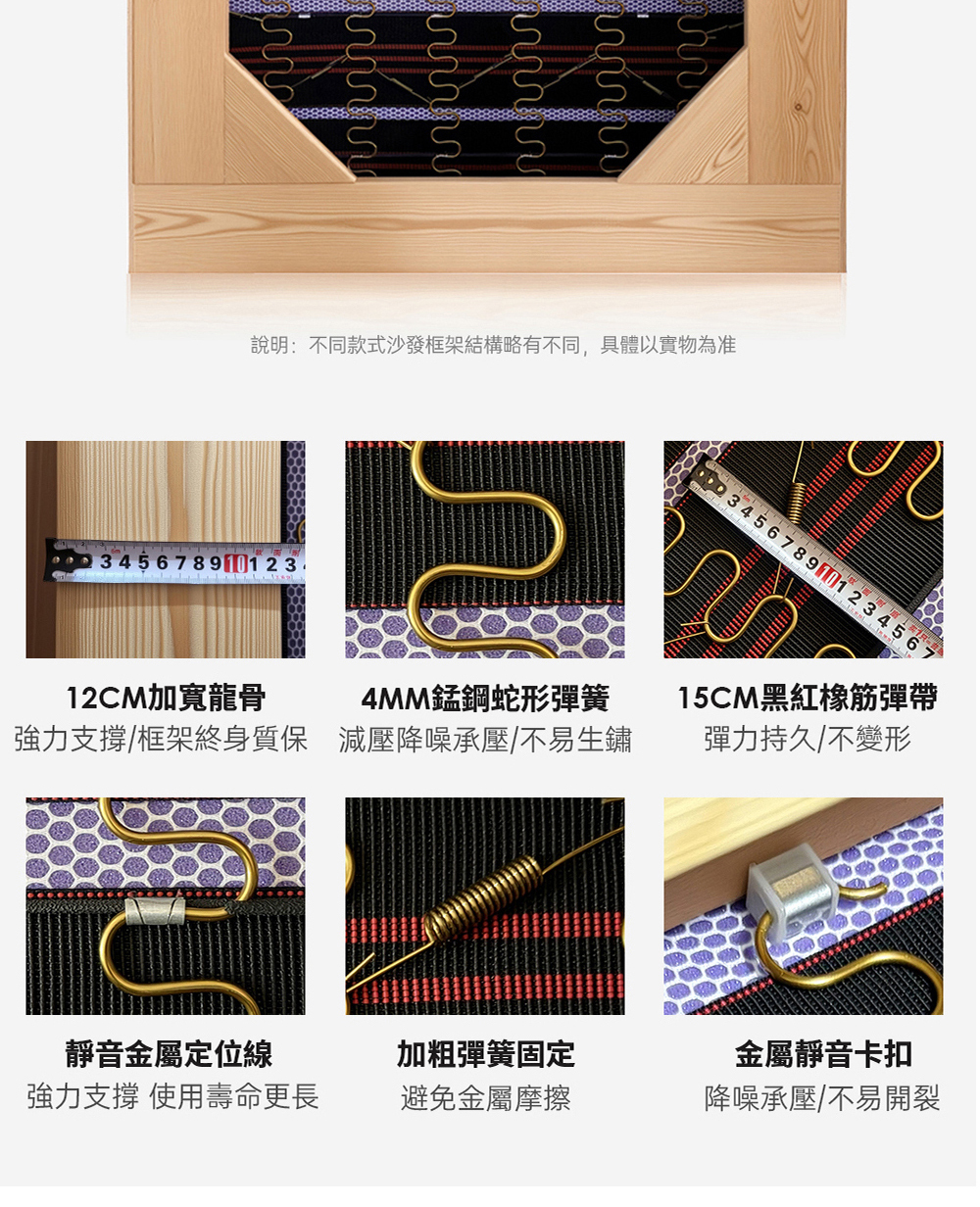 說明：不同款式沙發框架結構略有不同，具體以實物為准

3 4 5 6 7 8 9 10 1 2 3

12CM加寬龍骨
強力支撐/框架終身質保

4MM錳鋼蛇形彈簧
減壓降噪承壓/不易生鏽

3 4 5 6 7 8 9 10 1 2 3 4 5 6 7

15CM黑紅橡筋彈帶
彈力持久/不變形

靜音金屬定位線
強力支撐 使用壽命更長

加粗彈簧固定
避免金屬摩擦

金屬靜音卡扣
降噪承壓/不易開裂