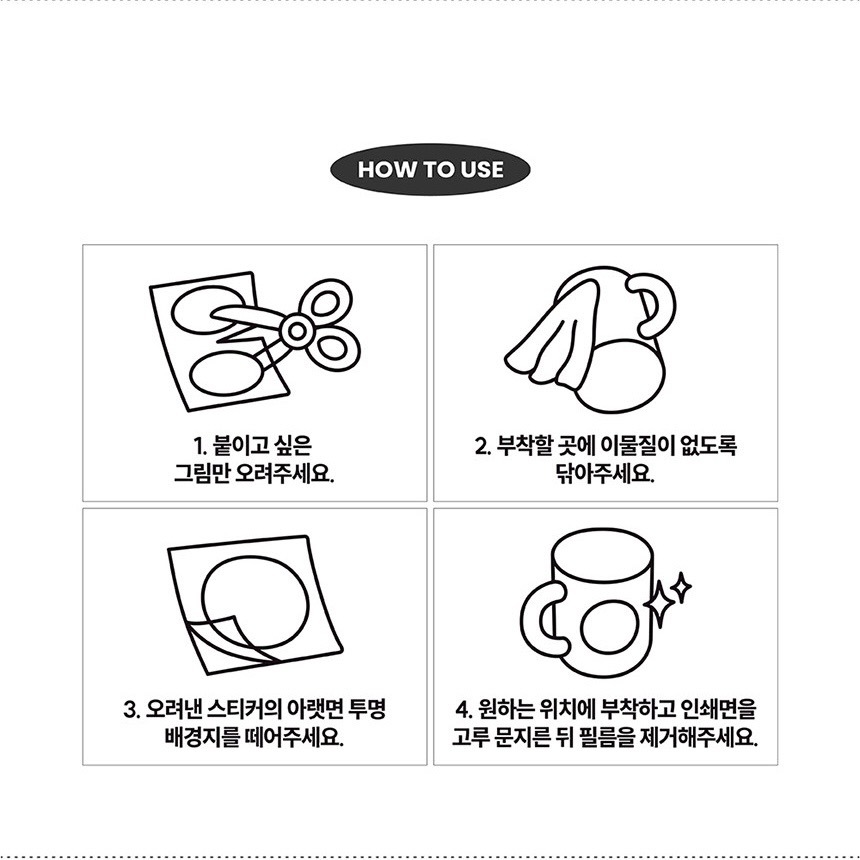 HOW TO USE

1. 붙이고 싶은 그림만 오려주세요.

2. 부착할 곳에 이물질이 없도록 닦아주세요.

3. 오려낸 스티커의 아랫면 투명 배경지를 떼어주세요.

4. 원하는 위치에 부착하고 인쇄면을 고루 문지른 뒤 필름을 제거해주세요.