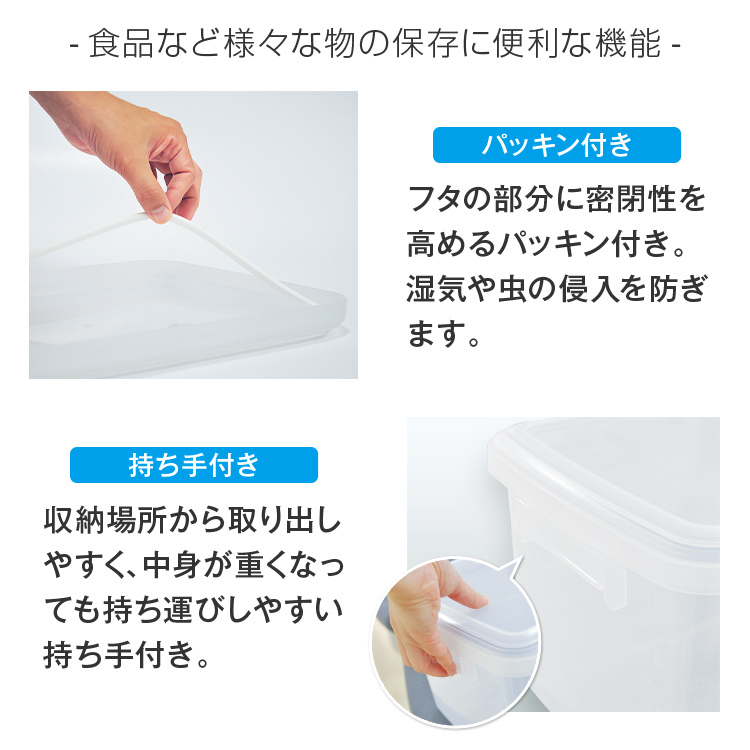 - 食品など様々な物の保存に便利な機能 -

パッキン付き

フタの部分に密閉性を高めるパッキン付き。湿気や虫の侵入を防ぎます。

持ち手付き

収納場所から取り出しやすく、中身が重くなっても持ち運びしやすい持ち手付き。