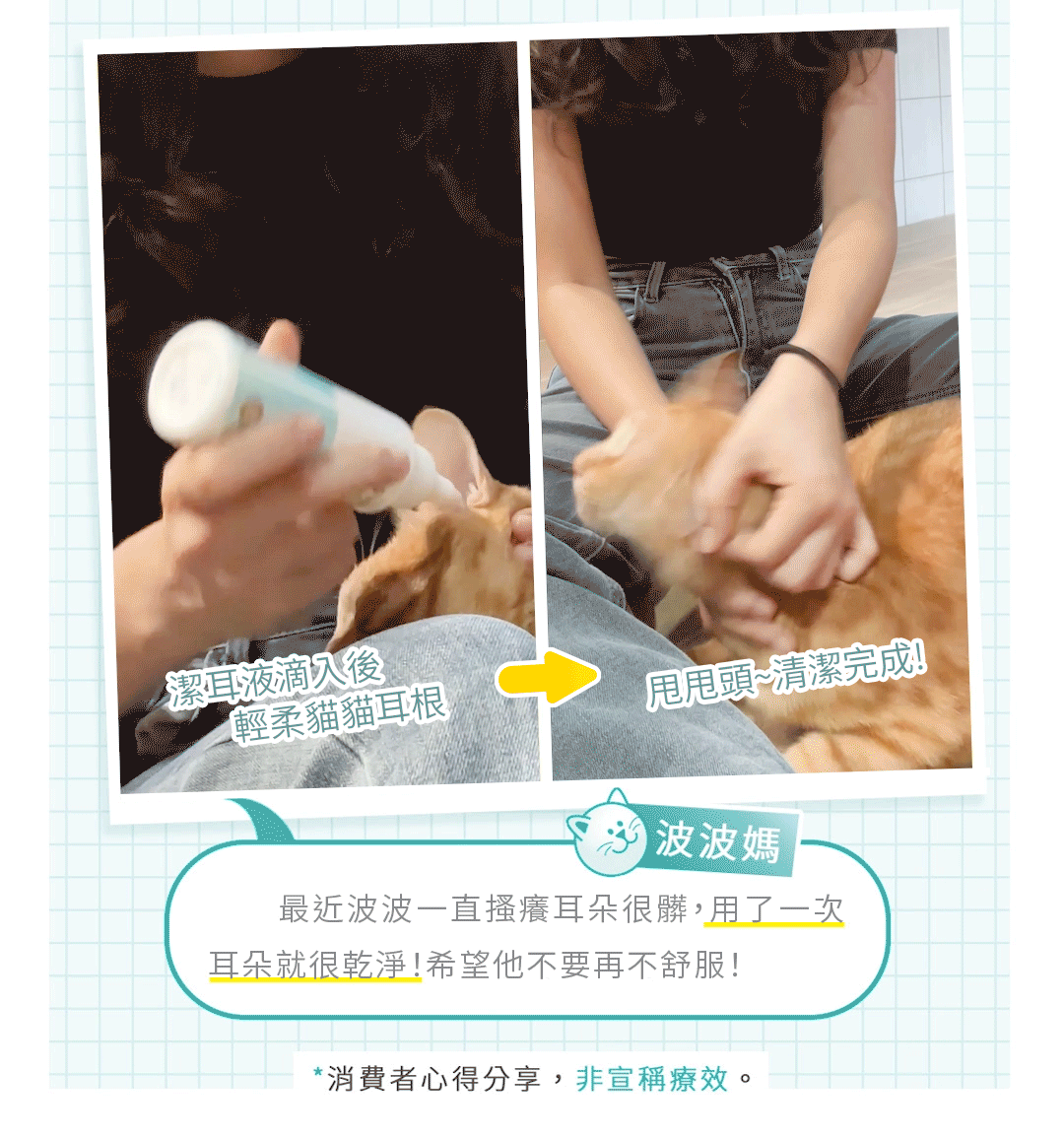 潔耳液滴入後
輕柔貓貓耳根

甩甩頭~清潔完成!

波波媽

最近波波一直搔癢耳朵很髒,用了一次耳朵就很乾淨!希望他不要再不舒服!

*消費者心得分享,非宣稱療效。