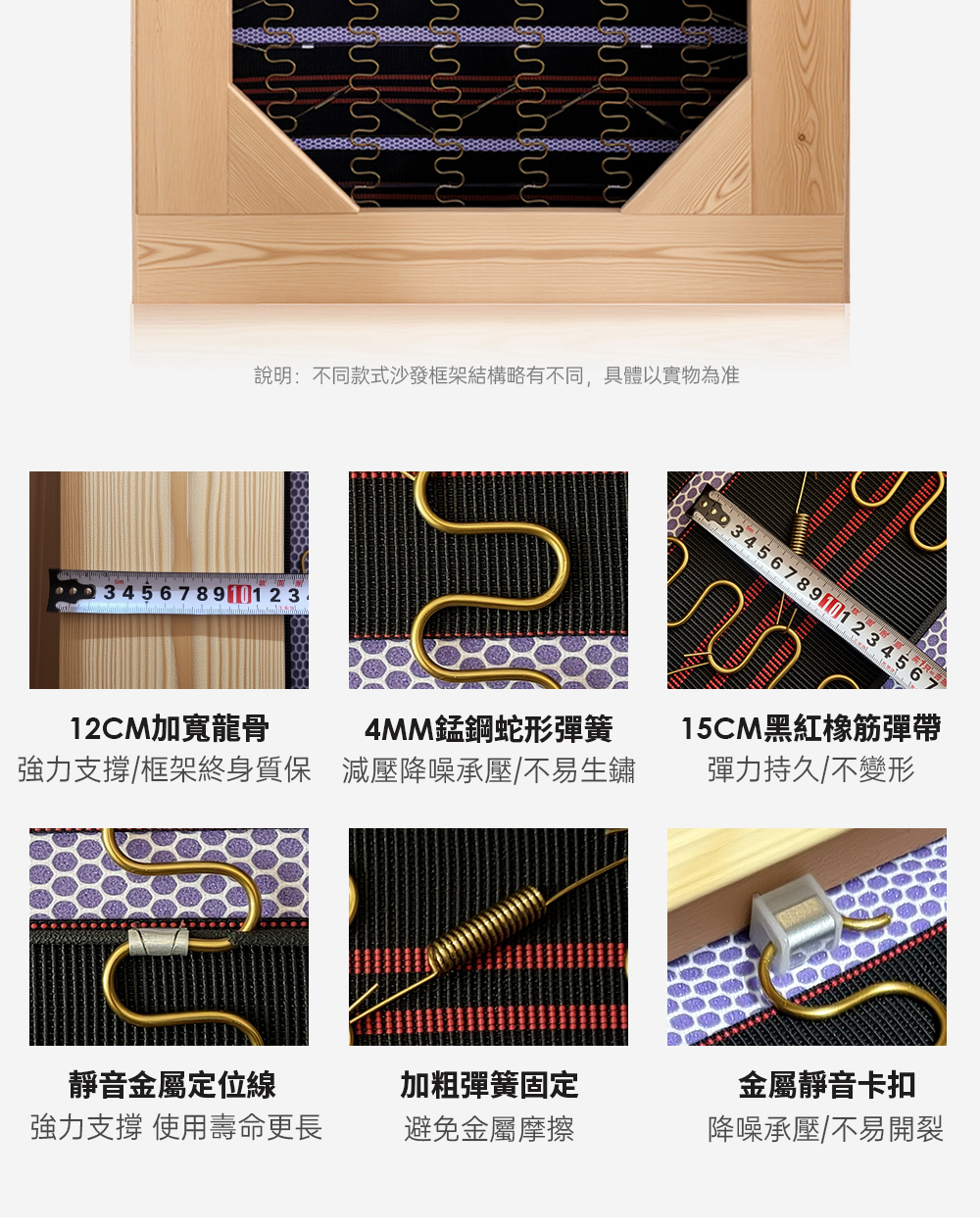 說明：不同款式沙發框架結構略有不同，具體以實物為准

3 4 5 6 7 8 9 10 1 2 3

12CM加寬龍骨
強力支撐/框架終身質保

4MM錳鋼蛇形彈簧
減壓降噪承壓/不易生鏽

3 4 5 6 7 8 9 10 1 2 3 4 5 6 7

15CM黑紅橡筋彈帶
彈力持久/不變形

靜音金屬定位線
強力支撐 使用壽命更長

加粗彈簧固定
避免金屬摩擦

金屬靜音卡扣
降噪承壓/不易開裂