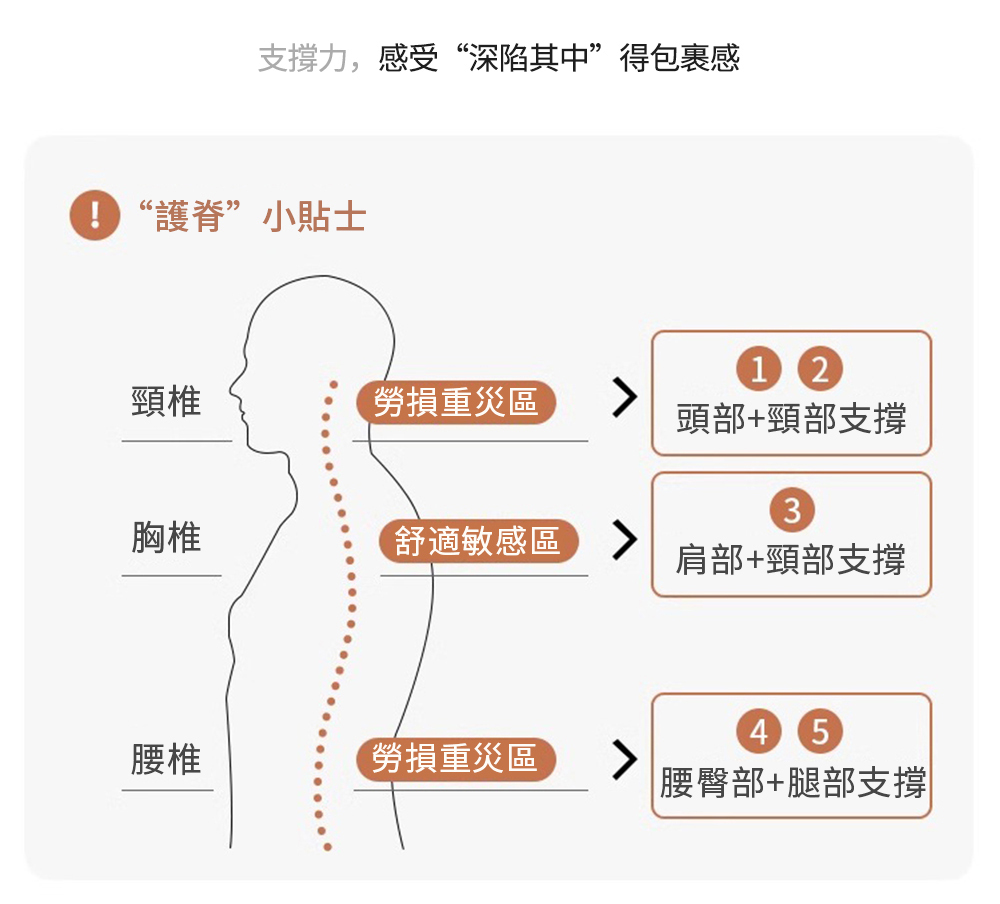 支撐力，感受“深陷其中”得包裹感

! “護脊”小貼士

頸椎
勞損重災區
1 2
頭部+頸部支撐

胸椎
舒適敏感區
3
肩部+頸部支撐

腰椎
勞損重災區
4 5
腰臀部+腿部支撐