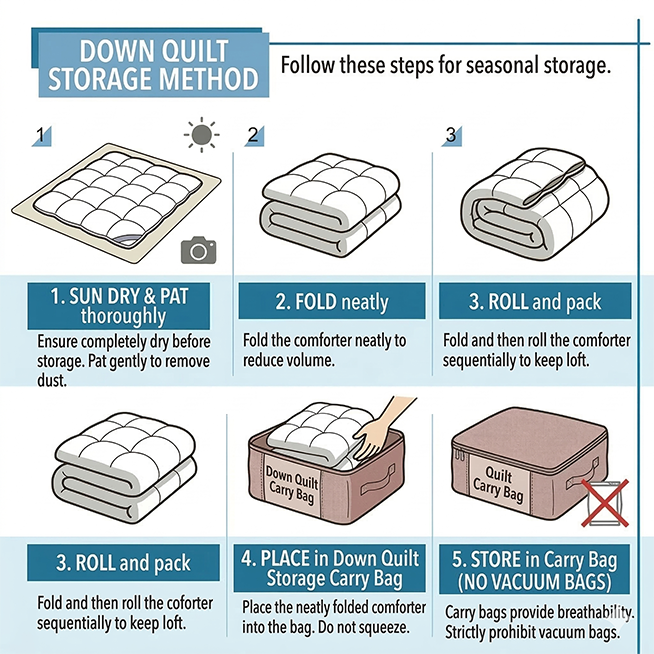 DOWN QUILT STORAGE METHOD

Follow these steps for seasonal storage.

1

2

3

1. SUN DRY & PAT thoroughly

Ensure completely dry before storage. Pat gently to remove dust.

2. FOLD neatly

Fold the comforter neatly to reduce volume.

3. ROLL and pack

Fold and then roll the comforter sequentially to keep loft.

Down Quilt Carry Bag

Quilt Carry Bag

3. ROLL and pack

Fold and then roll the coforter sequentially to keep loft.

4. PLACE in Down Quilt Storage Carry Bag

Place the neatly folded comforter into the bag. Do not squeeze.

5. STORE in Carry Bag (NO VACUUM BAGS)

Carry bags provide breathability. Strictly prohibit vacuum bags.