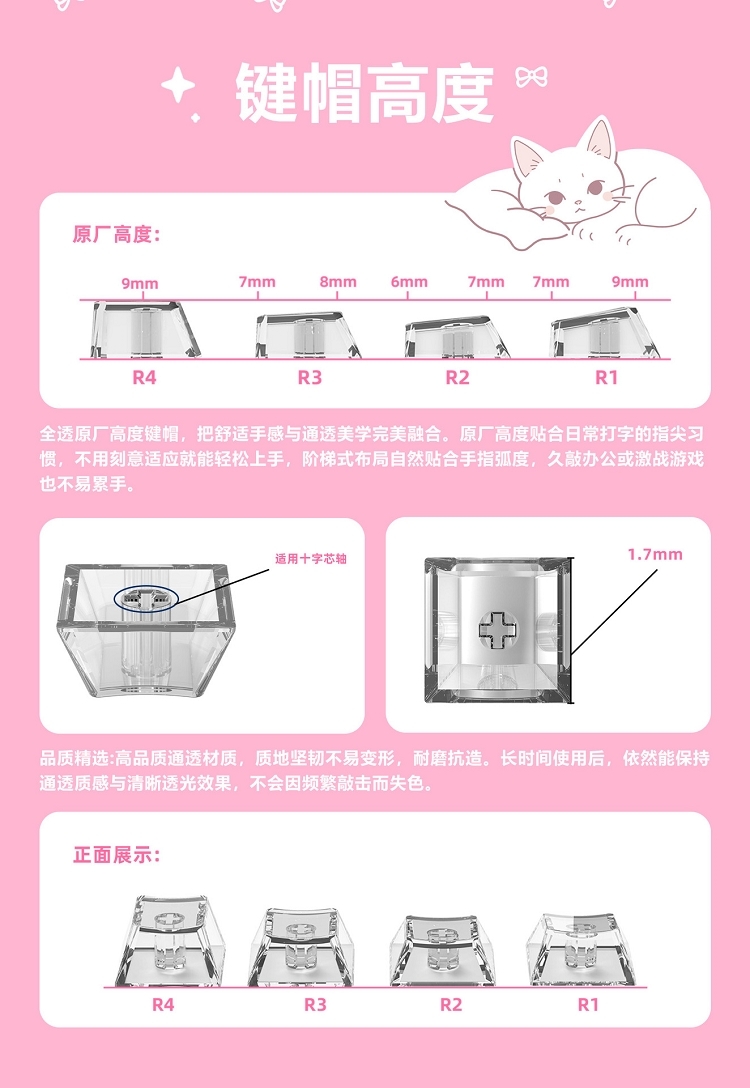 键帽高度

原厂高度:

9mm 7mm 8mm 6mm 7mm 7mm 9mm

R4 R3 R2 R1

全透原厂高度键帽，把舒适手感与通透美学完美融合。原厂高度贴合日常打字的指尖习惯，不用刻意适应就能轻松上手，阶梯式布局自然贴合手指弧度，久敲办公或激战游戏也不易累手。

适用十字芯轴

1.7mm

品质精选:高品质通透材质，质地坚韧不易变形，耐磨抗造。长时间使用后，依然能保持通透质感与清晰透光效果，不会因频繁敲击而失色。

正面展示:

R4 R3 R2 R1