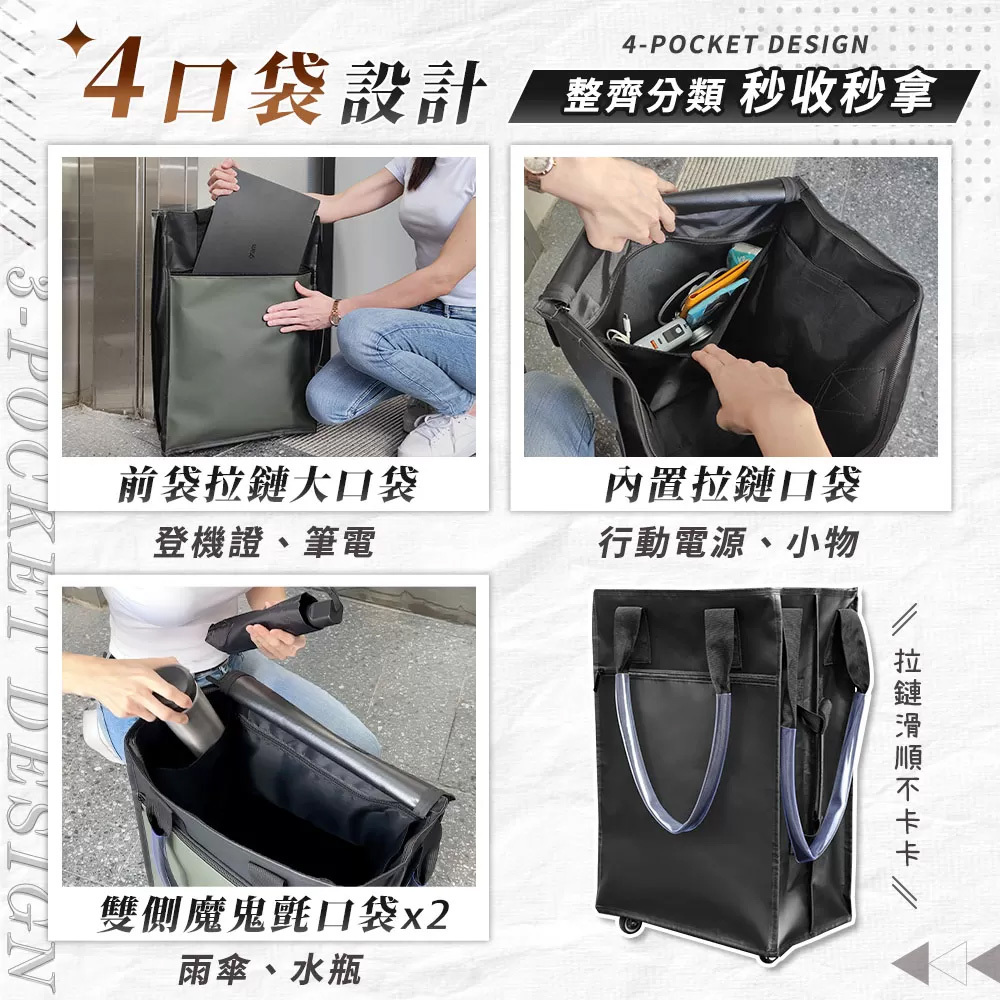 4口袋設計

4-POCKET DESIGN

整齊分類 秒收秒拿

3-POCKET DESIGN

前袋拉鏈大口袋

登機證、筆電

內置拉鏈口袋

行動電源、小物

雙側魔鬼氈口袋x2

雨傘、水瓶

拉鏈滑順不卡卡