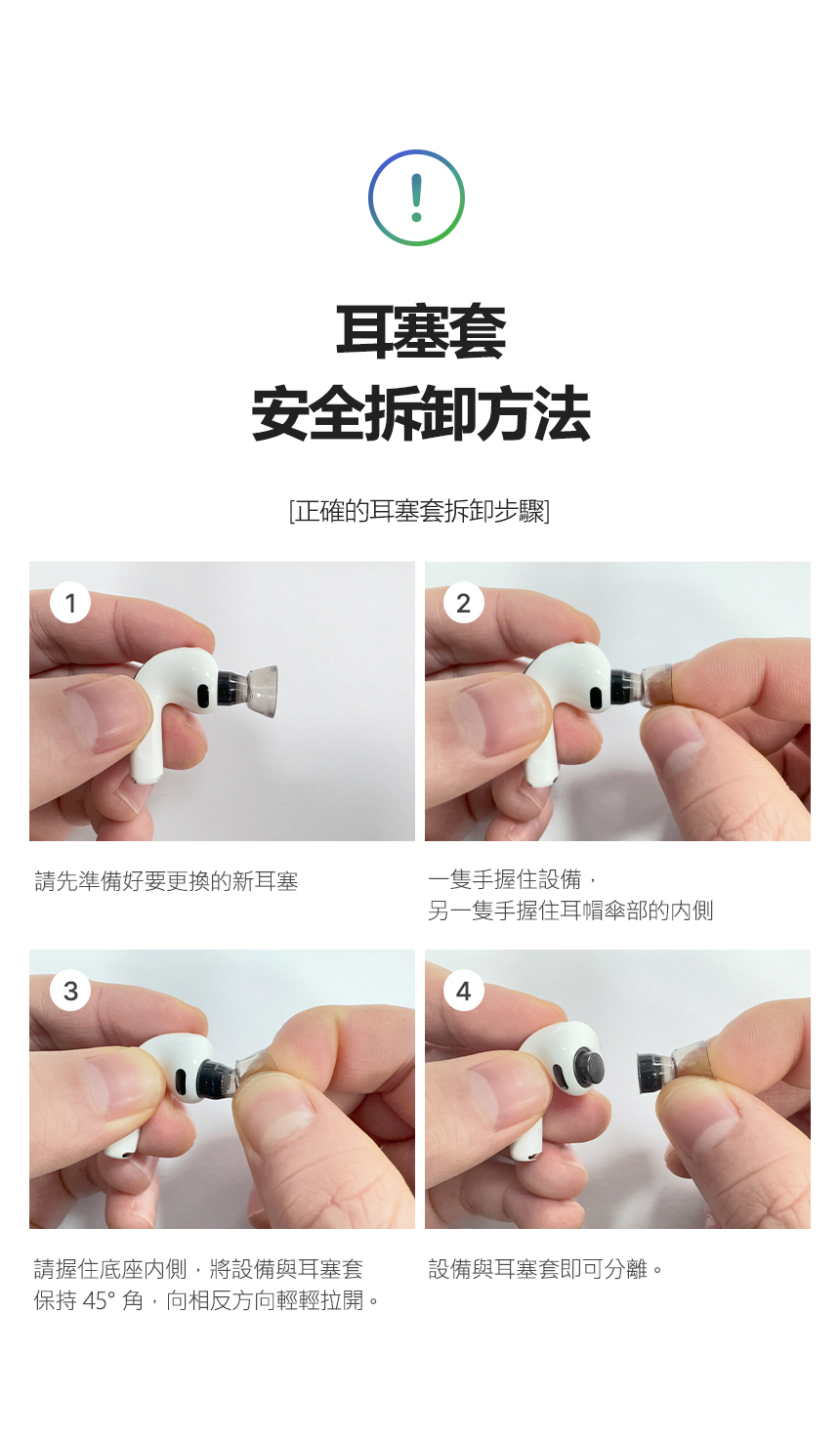 !

耳塞套
安全拆卸方法

[正確的耳塞套拆卸步驟]

1

請先準備好要更換的新耳塞

2

一隻手握住設備，
另一隻手握住耳帽傘部的內側

3

請握住底座內側，將設備與耳塞套保持 45° 角，向相反方向輕輕拉開。

4

設備與耳塞套即可分離。