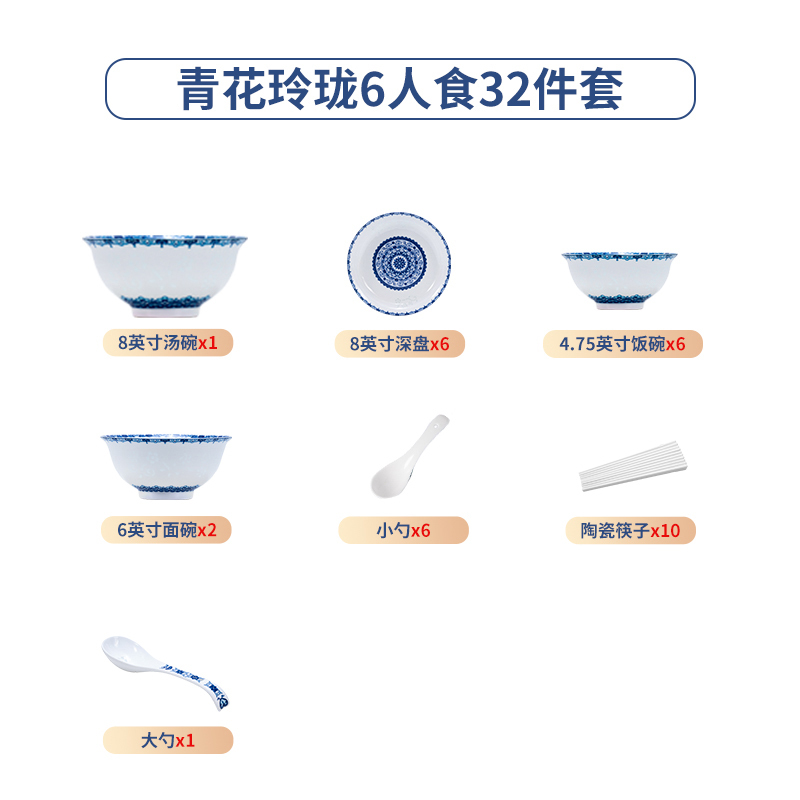 青花玲珑6人食32件套

8英寸汤碗x1

8英寸深盘x6

4.75英寸饭碗x6

6英寸面碗x2

小勺x6

陶瓷筷子x10

大勺x1