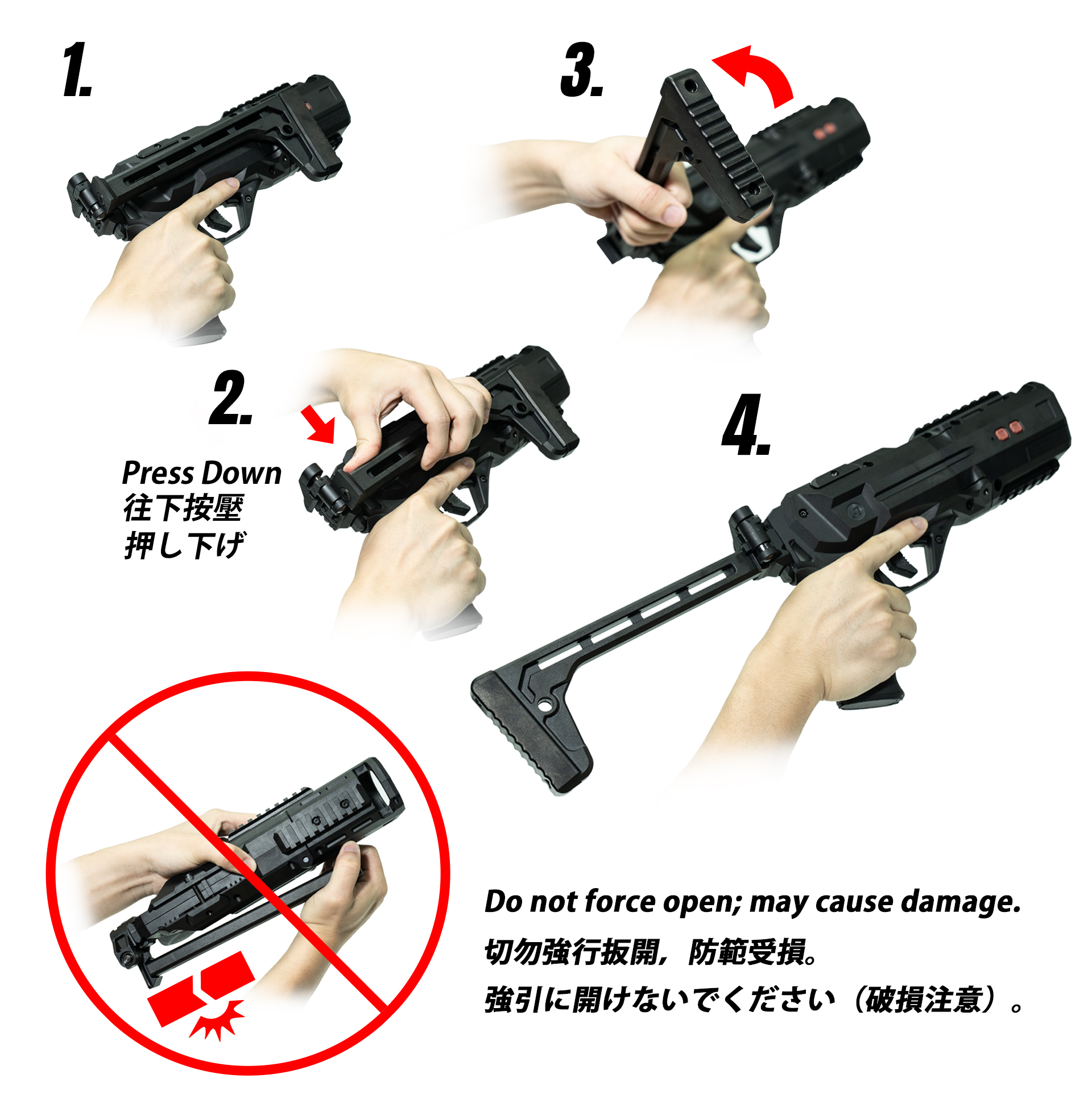 1.

3.

2.

Press Down
往下按壓
押し下げ

4.

Do not force open; may cause damage.
切勿強行扳開，防範受損。
強引に開けないでください（破損注意）。