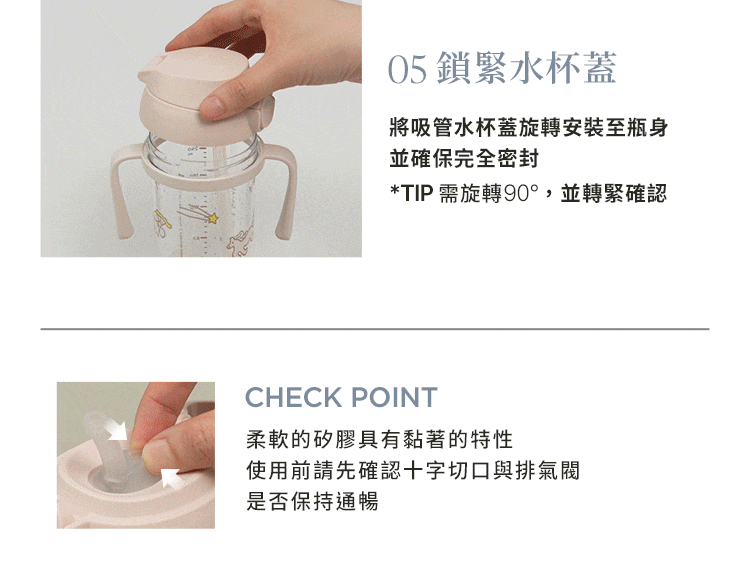 05 鎖緊水杯蓋

將吸管水杯蓋旋轉安裝至瓶身
並確保完全密封
*TIP 需旋轉90°，並轉緊確認

CHECK POINT

柔軟的矽膠具有黏著的特性
使用前請先確認十字切口與排氣閥
是否保持通暢