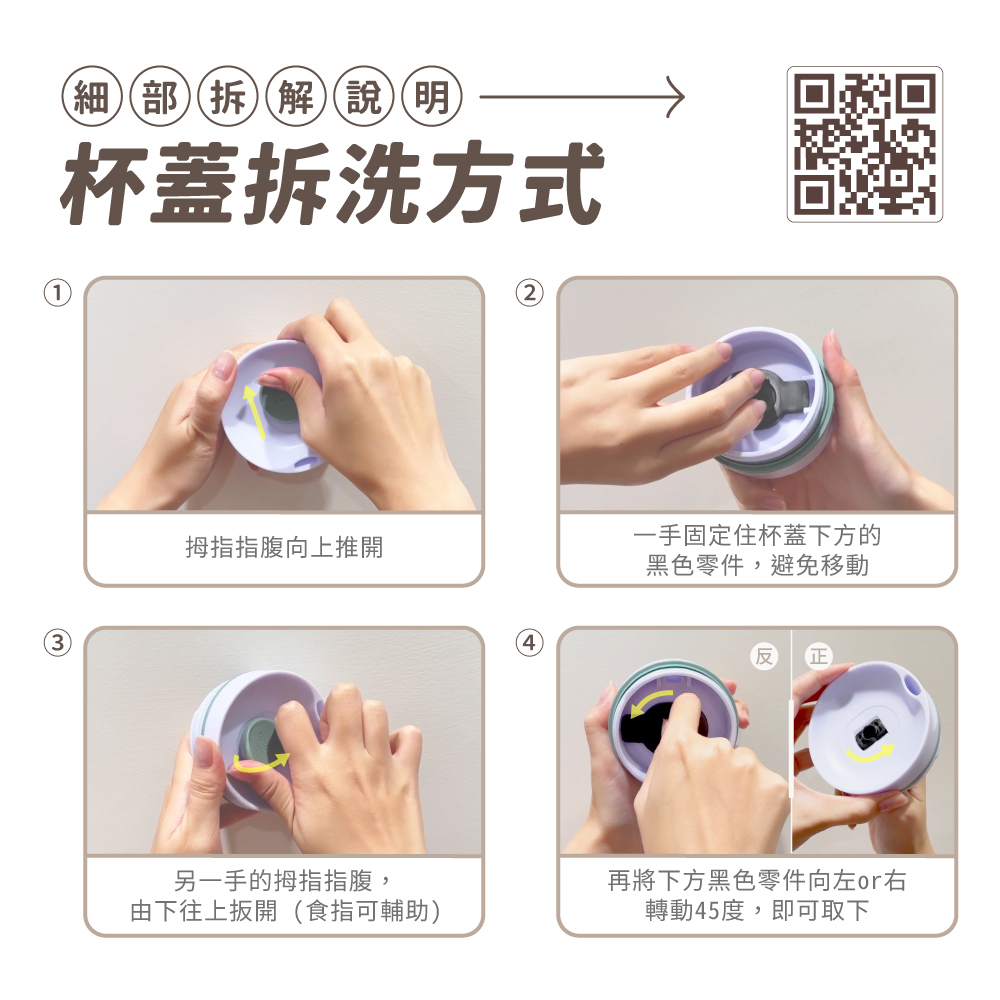 細部拆解說明

杯蓋拆洗方式

①

拇指指腹向上推開

②

一手固定住杯蓋下方的黑色零件，避免移動

③

另一手的拇指指腹，由下往上扳開（食指可輔助）

④

反 正

再將下方黑色零件向左or右轉動45度，即可取下