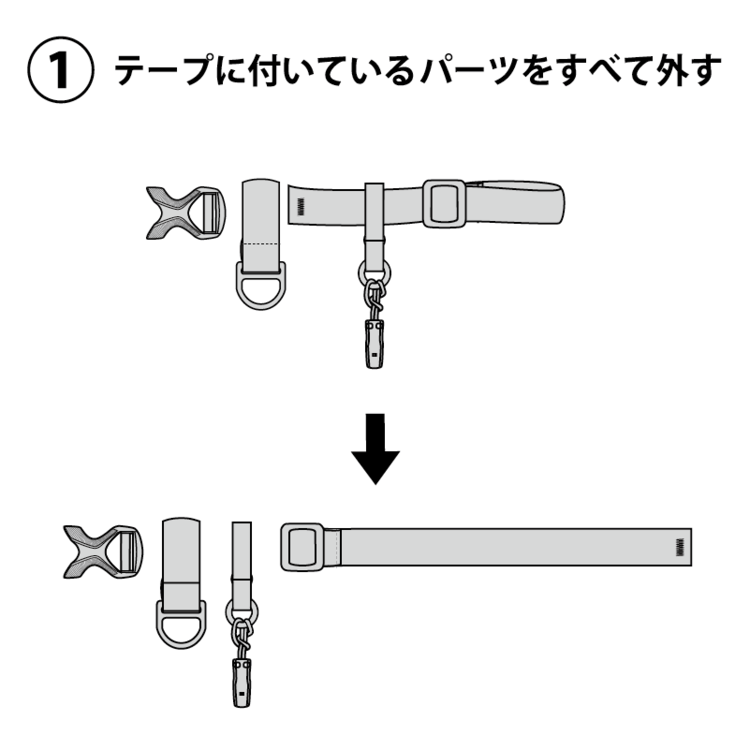 ① テープに付いているパーツをすべて外す